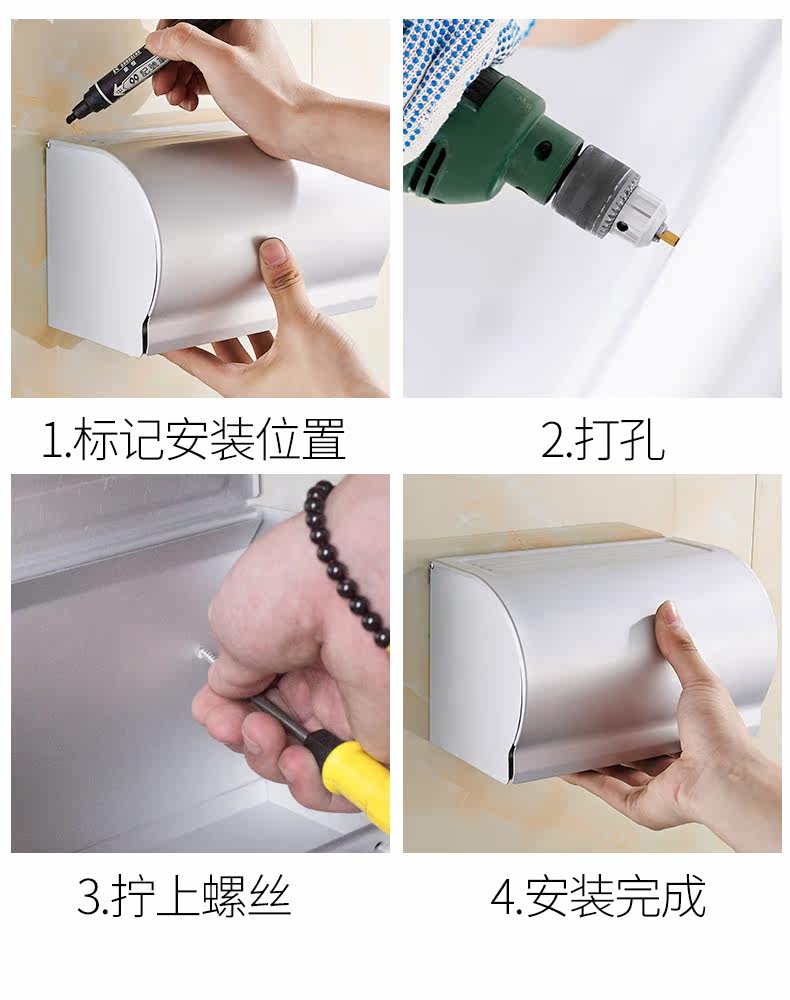 1.标记安装位置

2.打孔

3.拧上螺丝

4.安装完成