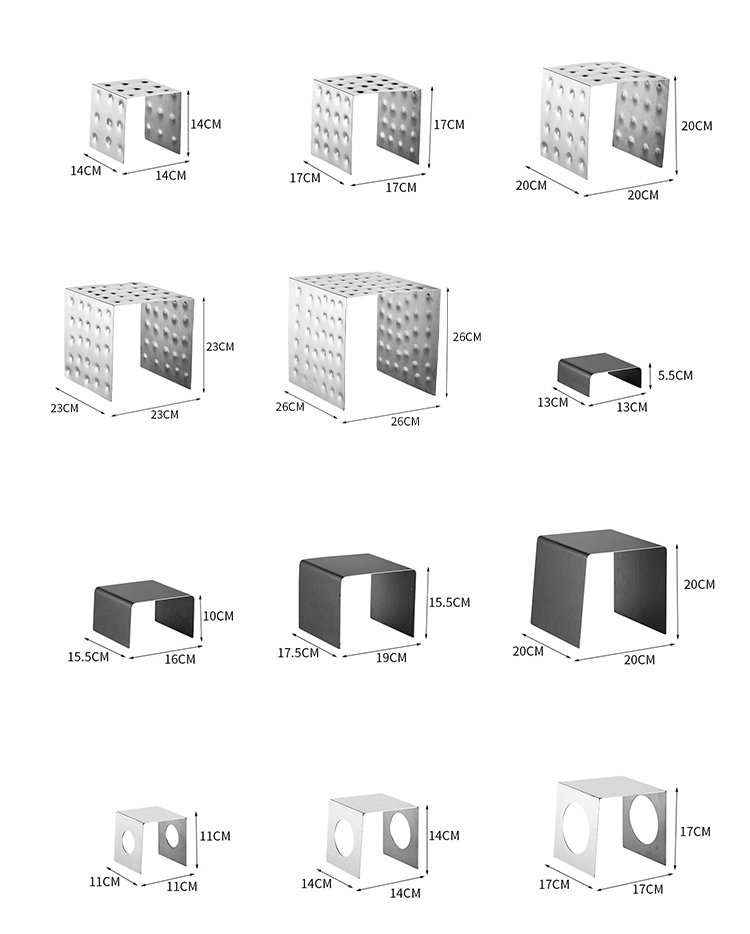 14CM
14CM
14CM

17CM
17CM
17CM

20CM
20CM
20CM

23CM
23CM
23CM

26CM
26CM
26CM

5.5CM
13CM
13CM

10CM
15.5CM
16CM

15.5CM
17.5CM
19CM

20CM
20CM
20CM

11CM
11CM
11CM

14CM
14CM
14CM

17CM
17CM
17CM