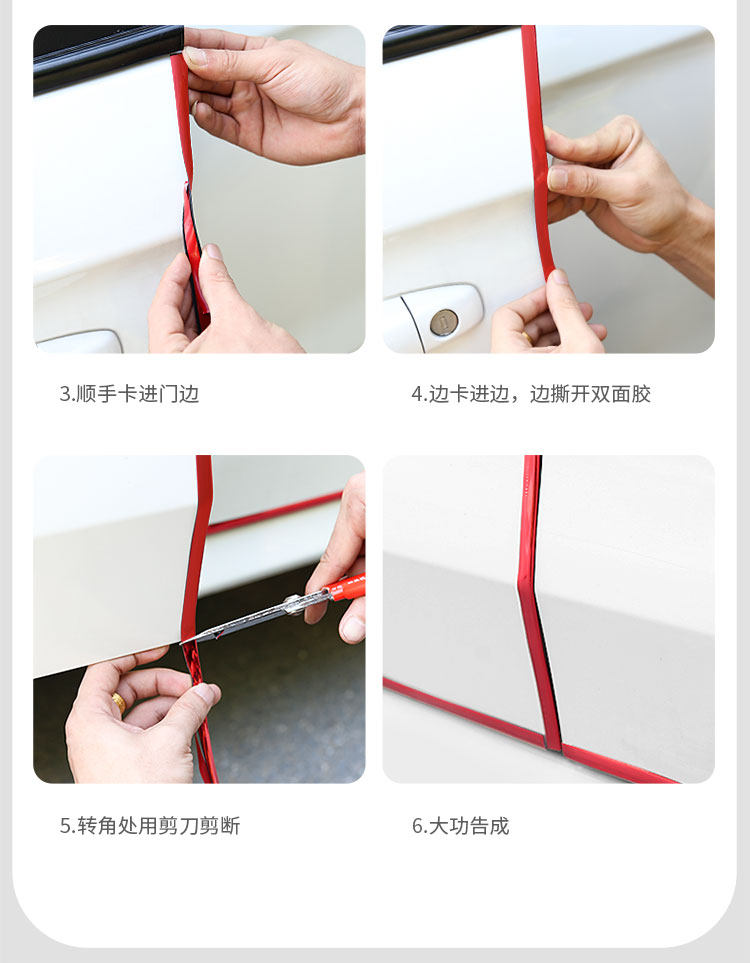 3.顺手卡进门边

4.边卡进边，边撕开双面胶

5.转角处用剪刀剪断

6.大功告成