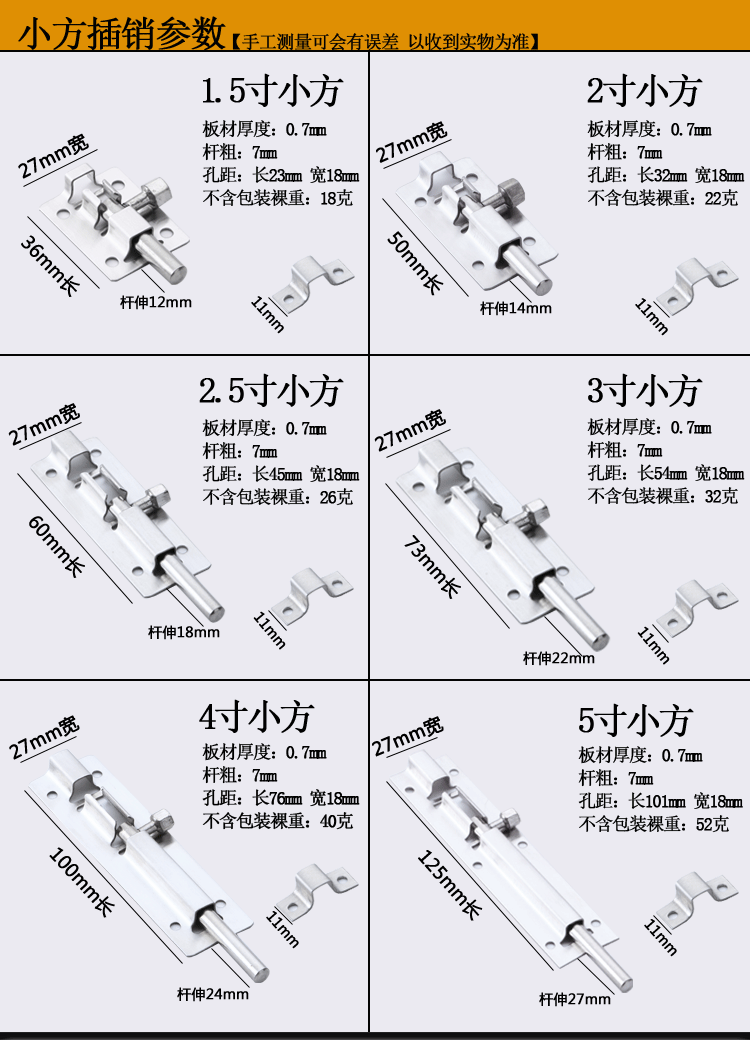 小方插销参数【手工测量可会有误差 以收到实物为准】

1.5寸小方
板材厚度：0.7㎜
杆粗：7㎜
孔距：长23㎜ 宽18㎜
不含包装裸重：18克
27mm宽
36mm长
杆伸12mm
11mm

2寸小方
板材厚度：0.7㎜
杆粗：7㎜
孔距：长32㎜ 宽18㎜
不含包装裸重：22克
27mm宽
50mm长
杆伸14mm
11mm

2.5寸小方
板材厚度：0.7㎜
杆粗：7㎜
孔距：长45㎜ 宽18㎜
不含包装裸重：26克
27mm宽
60mm长
杆伸18mm
11mm

3寸小方
板材厚度：0.7㎜
杆粗：7㎜
孔距：长54㎜ 宽18㎜
不含包装裸重：32克
27mm宽
73mm长
杆伸22mm
11mm

4寸小方
板材厚度：0.7㎜
杆粗：7㎜
孔距：长76㎜ 宽18㎜
不含包装裸重：40克
27mm宽
100mm长
杆伸24mm
11mm

5寸小方
板材厚度：0.7㎜
杆粗：7㎜
孔距：长101㎜ 宽18㎜
不含包装裸重：52克
27mm宽
125mm长
杆伸27mm
11mm