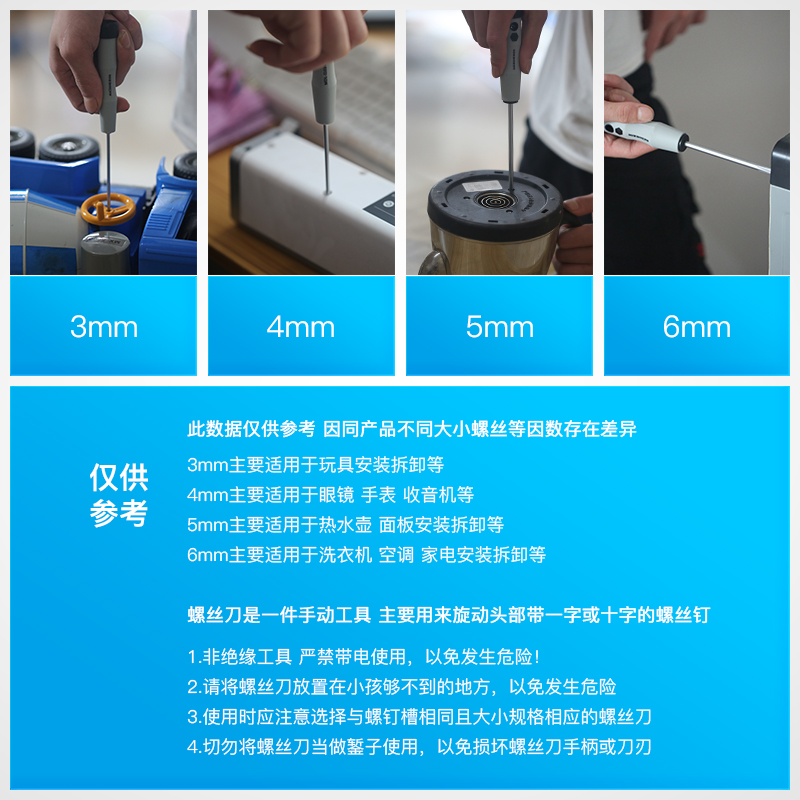 3mm

4mm

5mm

6mm

仅供参考

此数据仅供参考 因同产品不同大小螺丝等因数存在差异

3mm主要适用于玩具安装拆卸等

4mm主要适用于眼镜 手表 收音机等

5mm主要适用于热水壶 面板安装拆卸等

6mm主要适用于洗衣机 空调 家电安装拆卸等

螺丝刀是一件手动工具 主要用来旋动头部带一字或十字的螺丝钉

1.非绝缘工具 严禁带电使用，以免发生危险！

2.请将螺丝刀放置在小孩够不到的地方，以免发生危险

3.使用时应注意选择与螺钉槽相同且大小规格相应的螺丝刀

4.切勿将螺丝刀当做錾子使用，以免损坏螺丝刀手柄或刀刃