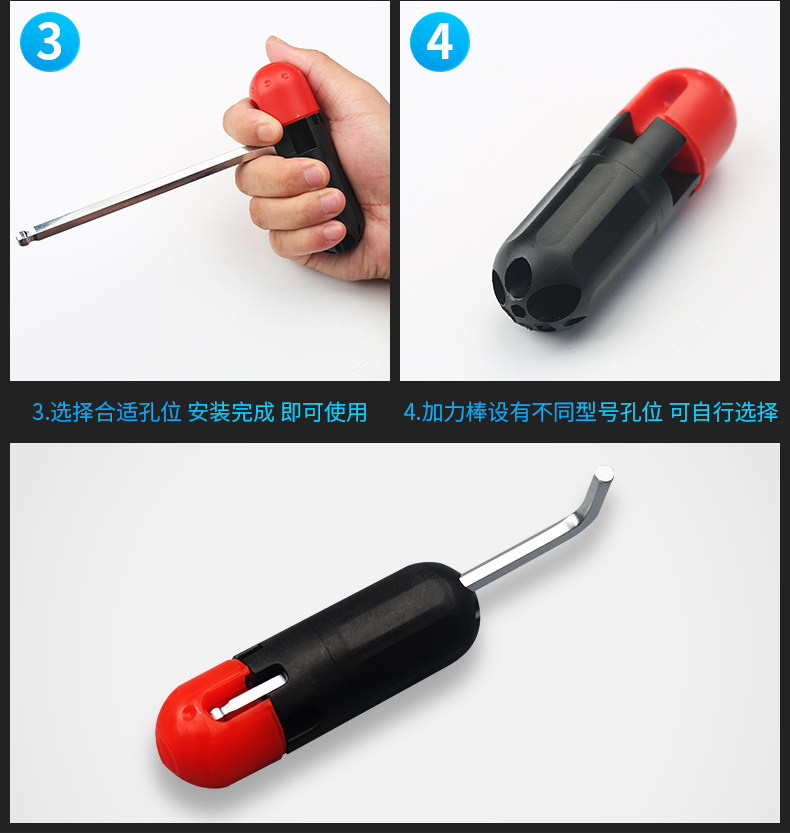 3

4

3.选择合适孔位 安装完成 即可使用

4.加力棒设有不同型号孔位 可自行选择