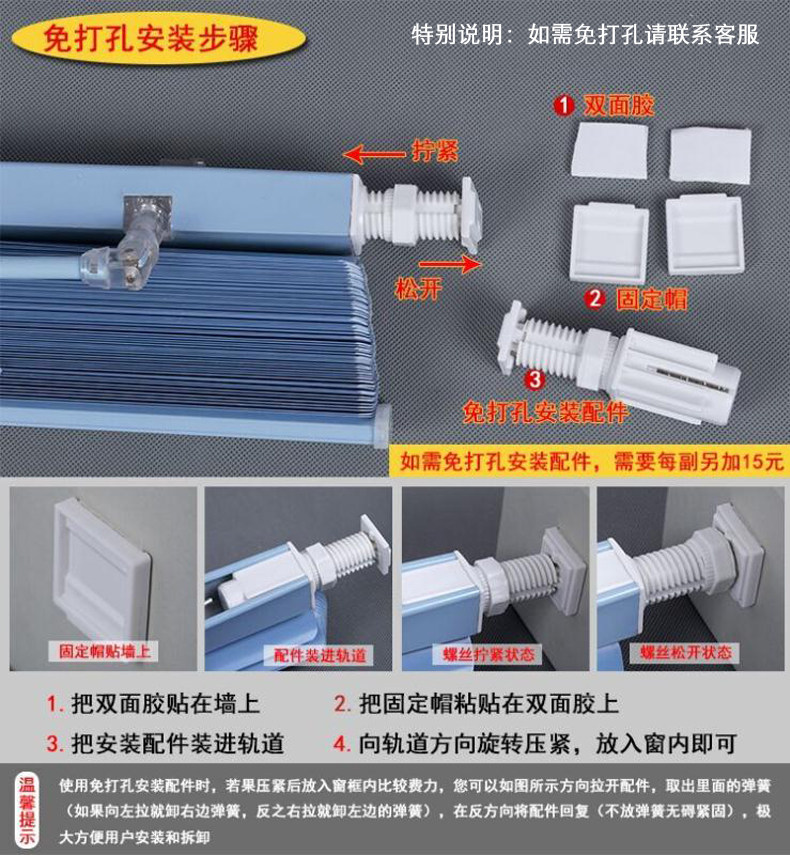 免打孔安装步骤

特别说明：如需免打孔请联系客服

拧紧

松开

1 双面胶

2 固定帽

3 免打孔安装配件

如需免打孔安装配件，需要每副另加15元

固定帽贴墙上

配件装进轨道

螺丝拧紧状态

螺丝松开状态

1. 把双面胶贴在墙上

2. 把固定帽粘贴在双面胶上

3. 把安装配件装进轨道

4. 向轨道方向旋转压紧，放入窗内即可

温馨提示

使用免打孔安装配件时，若果压紧后放入窗框内比较费力，您可以如图所示方向拉开配件，取出里面的弹簧（如果向左拉就卸右边弹簧，反之右拉就卸左边的弹簧），在反方向将配件回复（不放弹簧无碍紧固），极大方便用户安装和拆卸