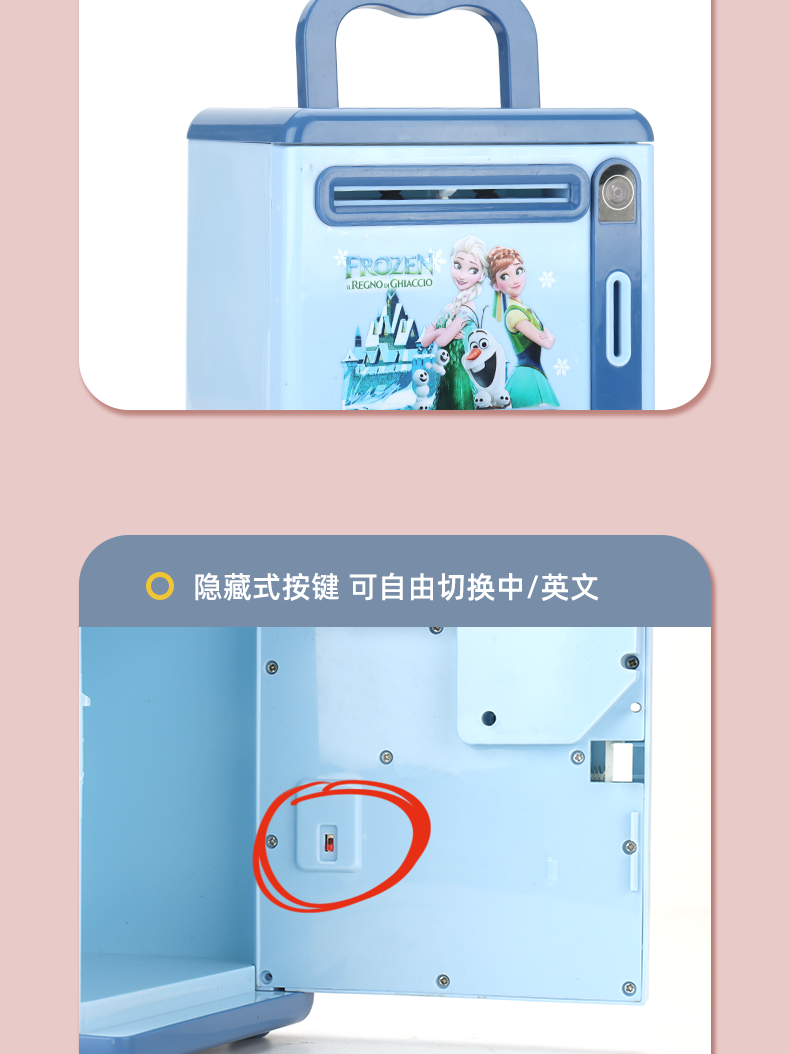 FROZEN
IL REGNO DI GHIACCIO

隐藏式按键 可自由切换中/英文