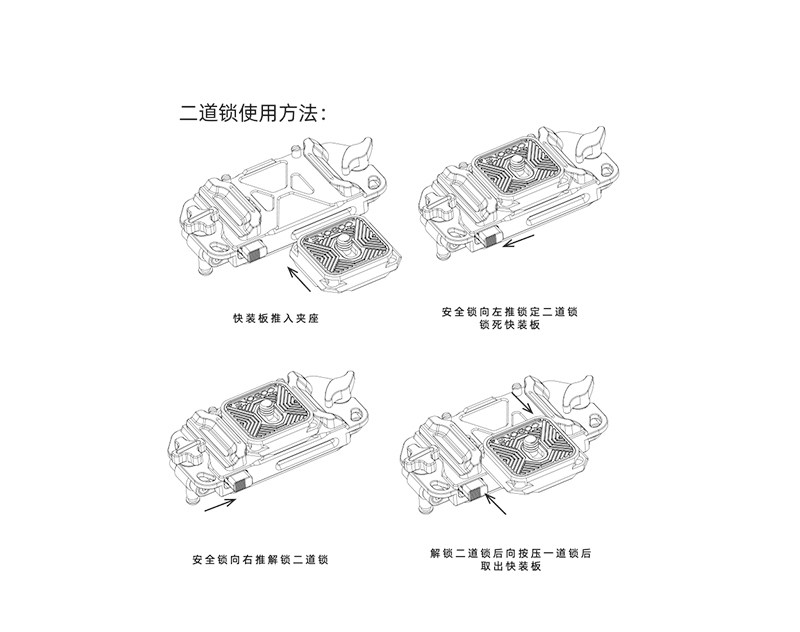 二道锁使用方法：

快装板推入夹座

安全锁向左推锁定二道锁
锁死快装板

安全锁向右推解锁二道锁

解锁二道锁后向按压一道锁后
取出快装板