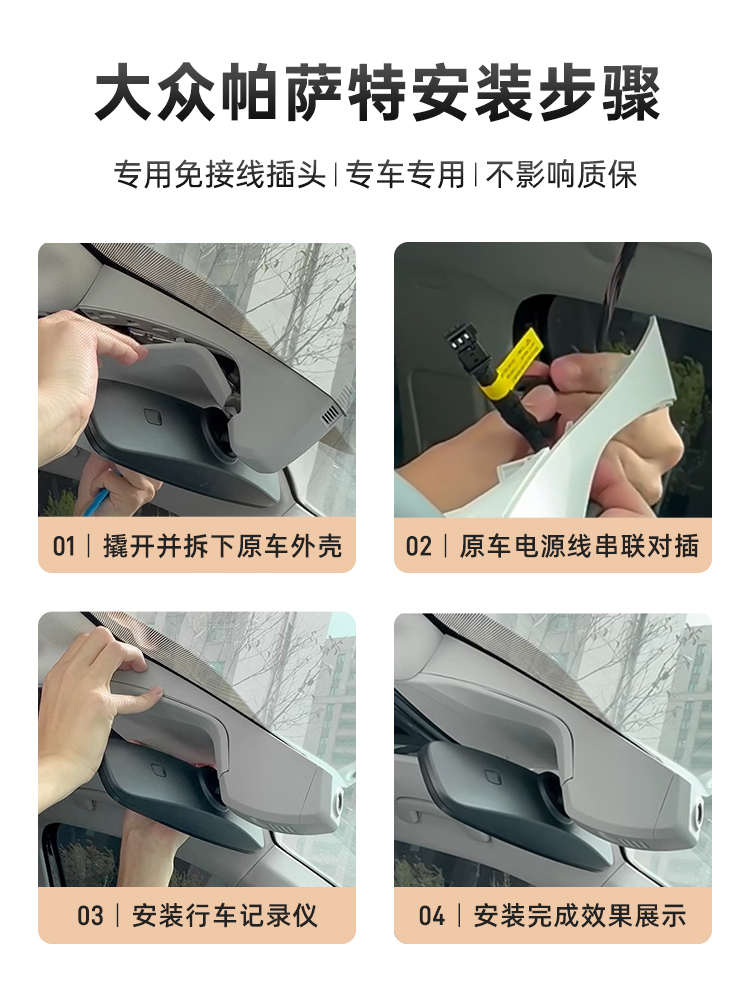 大众帕萨特安装步骤

专用免接线插头 | 专车专用 | 不影响质保

01 | 撬开并拆下原车外壳

02 | 原车电源线串联对插

03 | 安装行车记录仪

04 | 安装完成效果展示