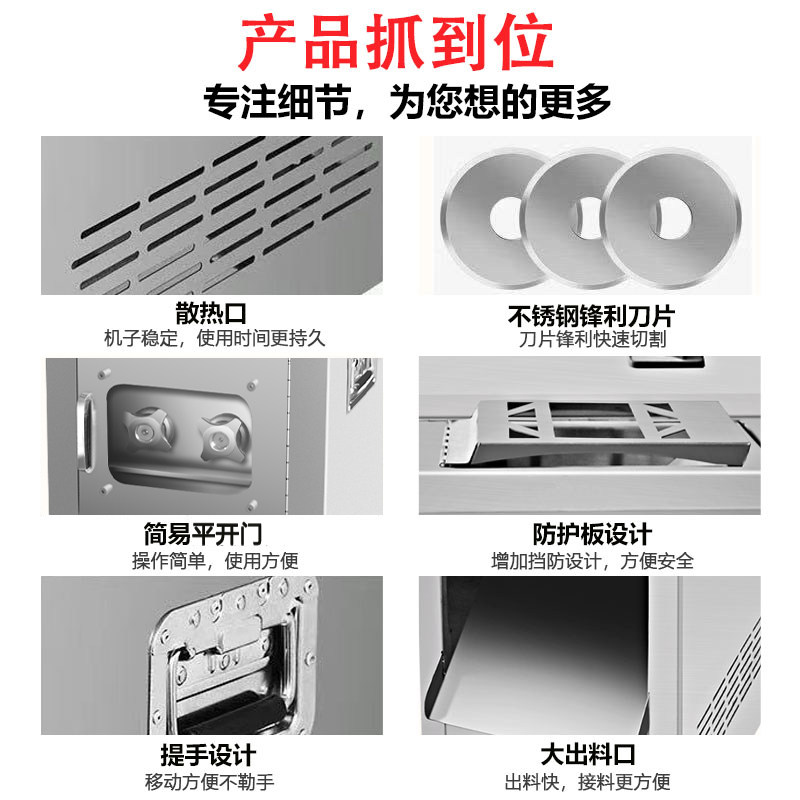 产品抓到位
专注细节，为您想的更多

散热口
机子稳定，使用时间更持久

不锈钢锋利刀片
刀片锋利快速切割

简易平开门
操作简单，使用方便

防护板设计
增加挡防设计，方便安全

提手设计
移动方便不勒手

大出料口
出料快，接料更方便