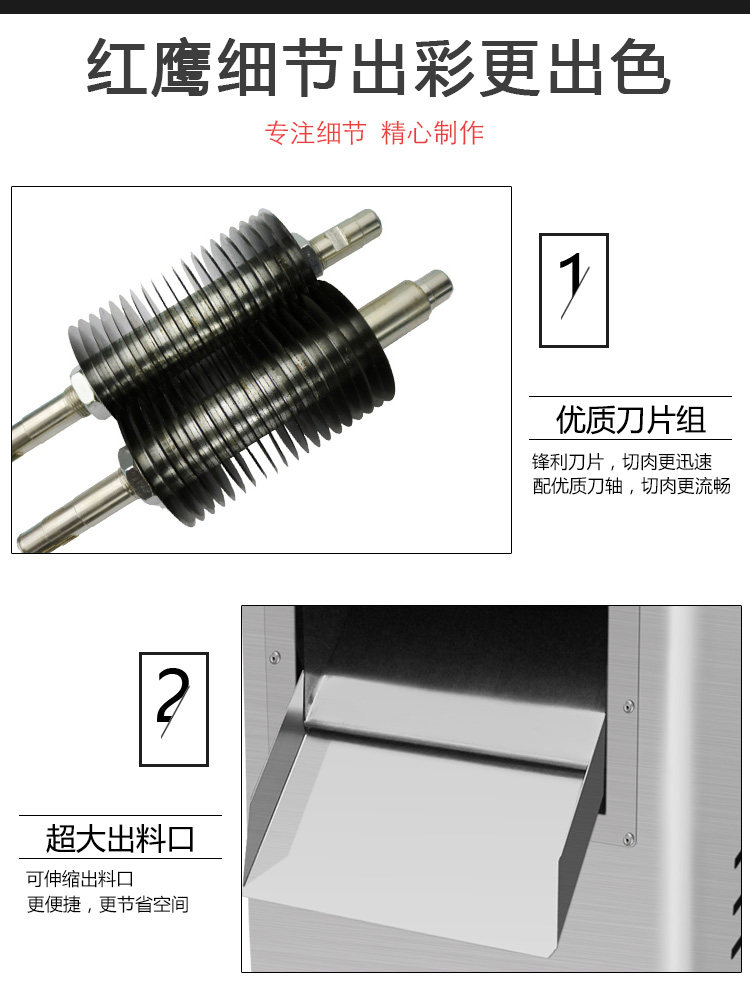 红鹰细节出彩更出色

专注细节 精心制作

1

优质刀片组

锋利刀片，切肉更迅速
配优质刀轴，切肉更流畅

2

超大出料口

可伸缩出料口
更便捷，更节省空间