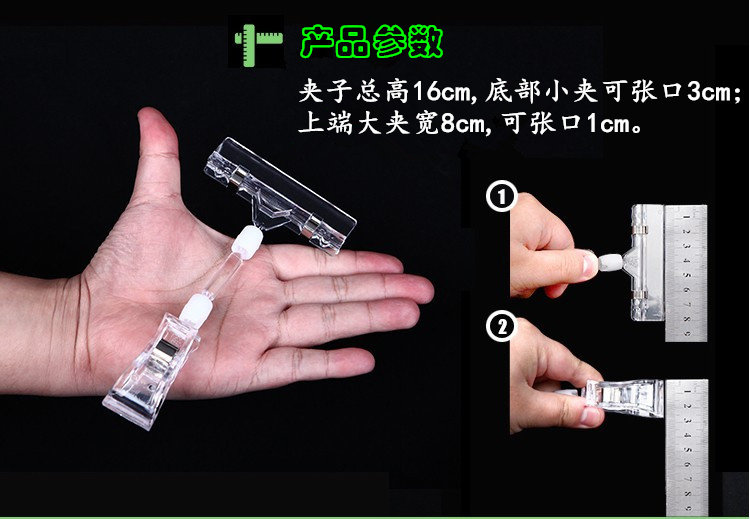 产品参数

夹子总高16cm,底部小夹可张口3cm;
上端大夹宽8cm,可张口1cm。

①

1 2 3 4 5 6 7 8 9

②

1 2 3 4 5 6 7 8 9