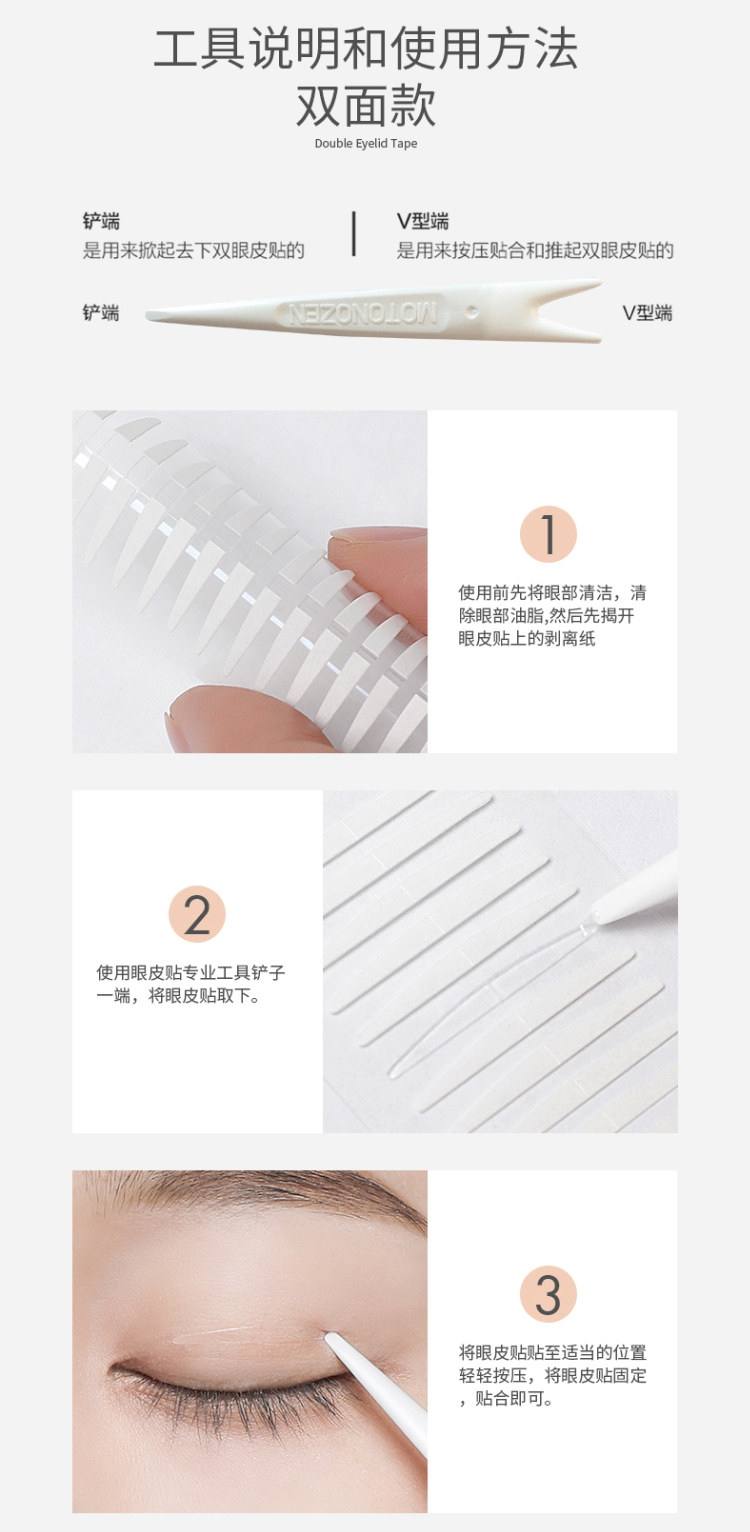 工具说明和使用方法
双面款
Double Eyelid Tape

铲端
是用来掀起去下双眼皮贴的

V型端
是用来按压贴合和推起双眼皮贴的

铲端
MOTONOZEN
V型端

1
使用前先将眼部清洁，清除眼部油脂,然后先揭开眼皮贴上的剥离纸

2
使用眼皮贴专业工具铲子一端，将眼皮贴取下。

3
将眼皮贴贴至适当的位置轻轻按压，将眼皮贴固定，贴合即可。