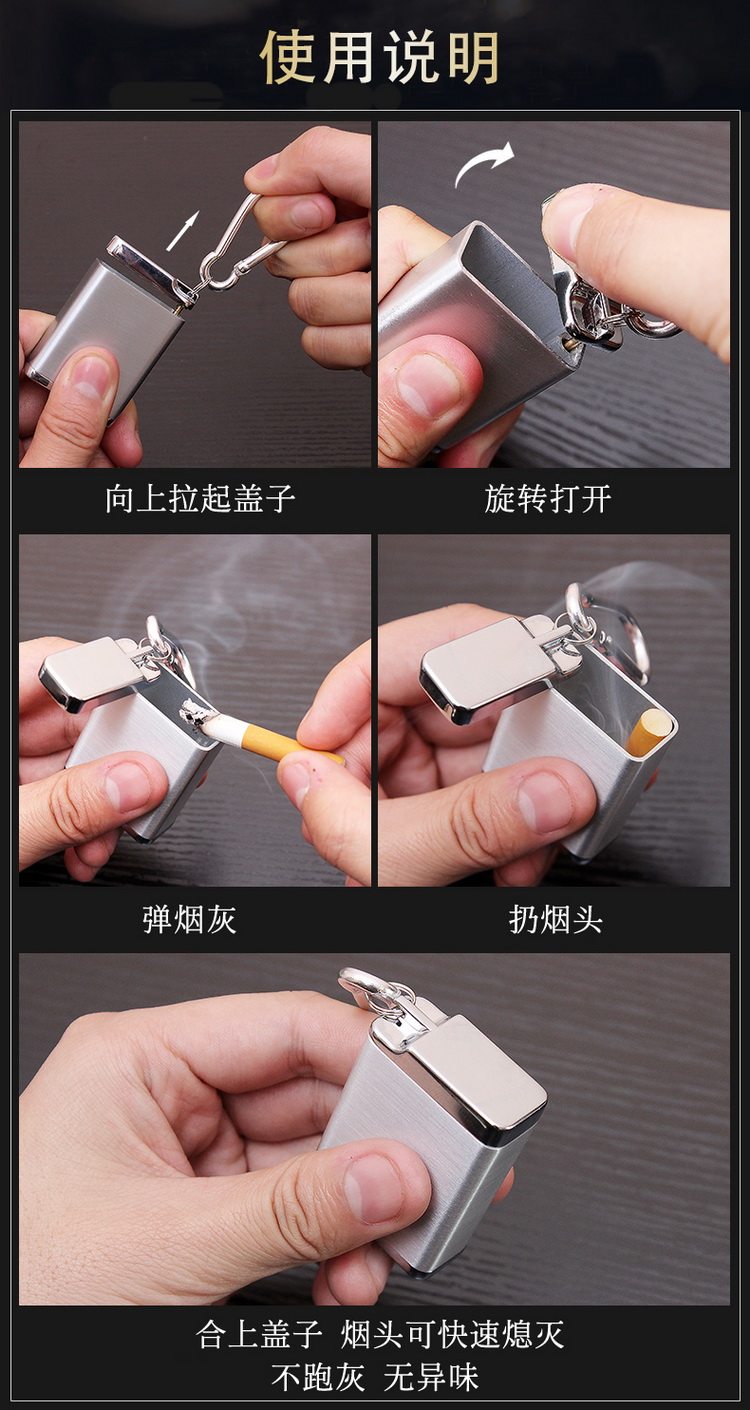 使用说明

向上拉起盖子

旋转打开

弹烟灰

扔烟头

合上盖子 烟头可快速熄灭
不跑灰 无异味