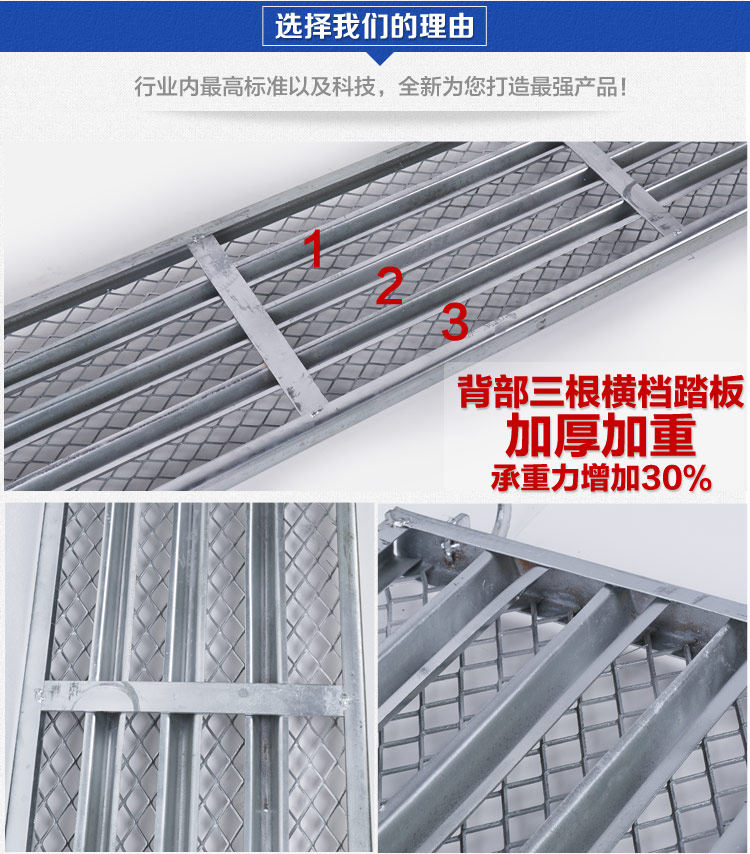 选择我们的理由

行业内最高标准以及科技，全新为您打造最强产品！

1
2
3

背部三根横档踏板
加厚加重
承重力增加30%