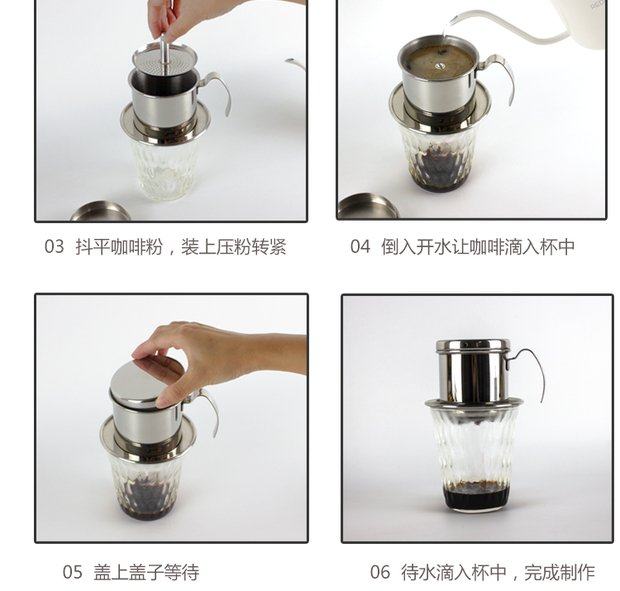 03 抖平咖啡粉，装上压粉转紧

04 倒入开水让咖啡滴入杯中

05 盖上盖子等待

06 待水滴入杯中，完成制作