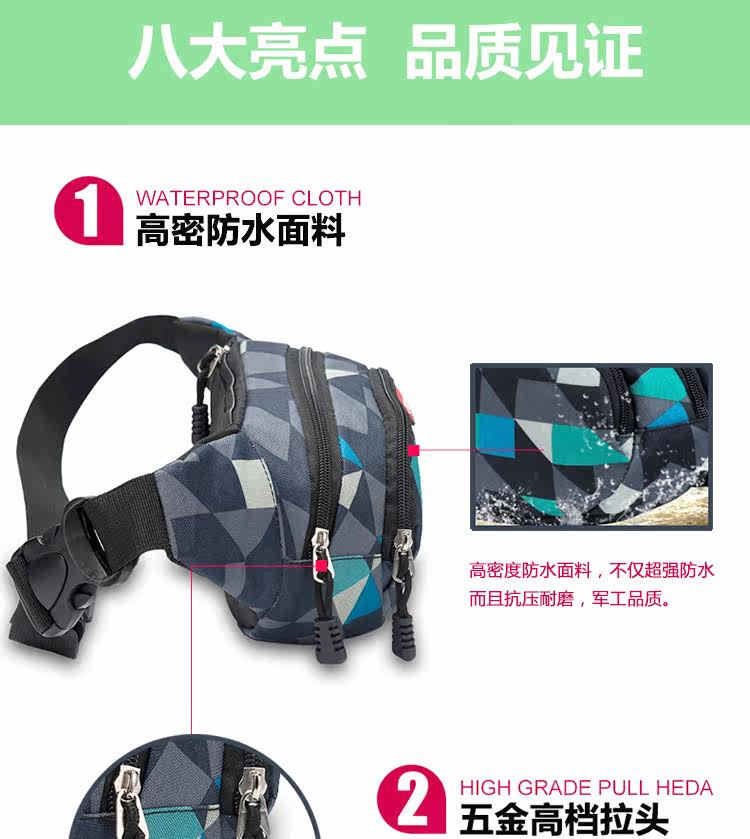 八大亮点 品质见证

1 WATERPROOF CLOTH
高密防水面料

高密度防水面料，不仅超强防水而且抗压耐磨，军工品质。

2 HIGH GRADE PULL HEDA
五金高档拉头