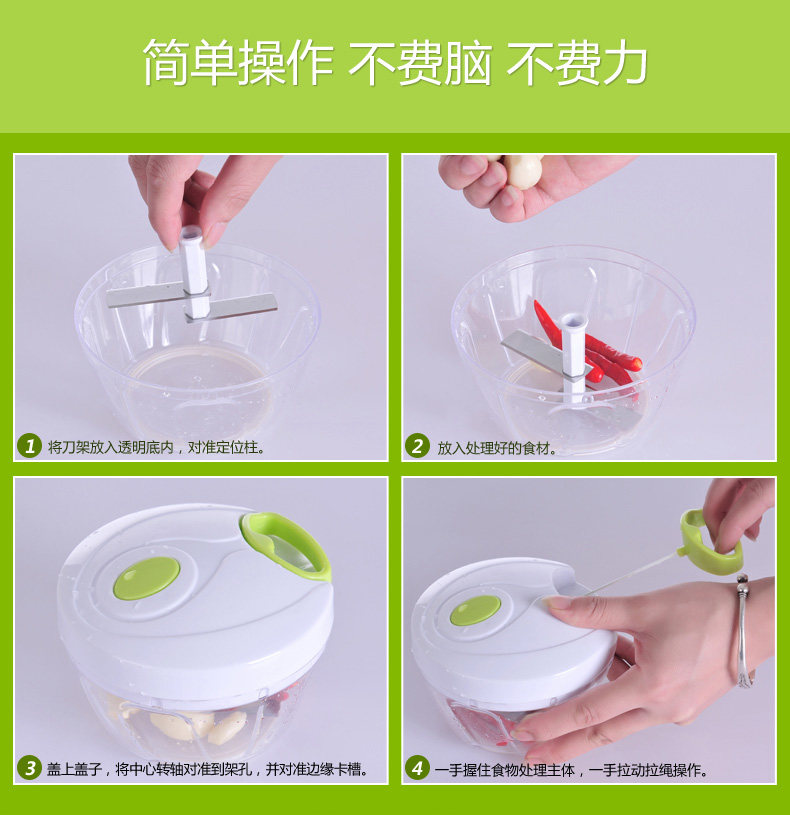 简单操作 不费脑 不费力

1 将刀架放入透明底内，对准定位柱。

2 放入处理好的食材。

3 盖上盖子，将中心转轴对准到架孔，并对准边缘卡槽。

4 一手握住食物处理主体，一手拉动拉绳操作。