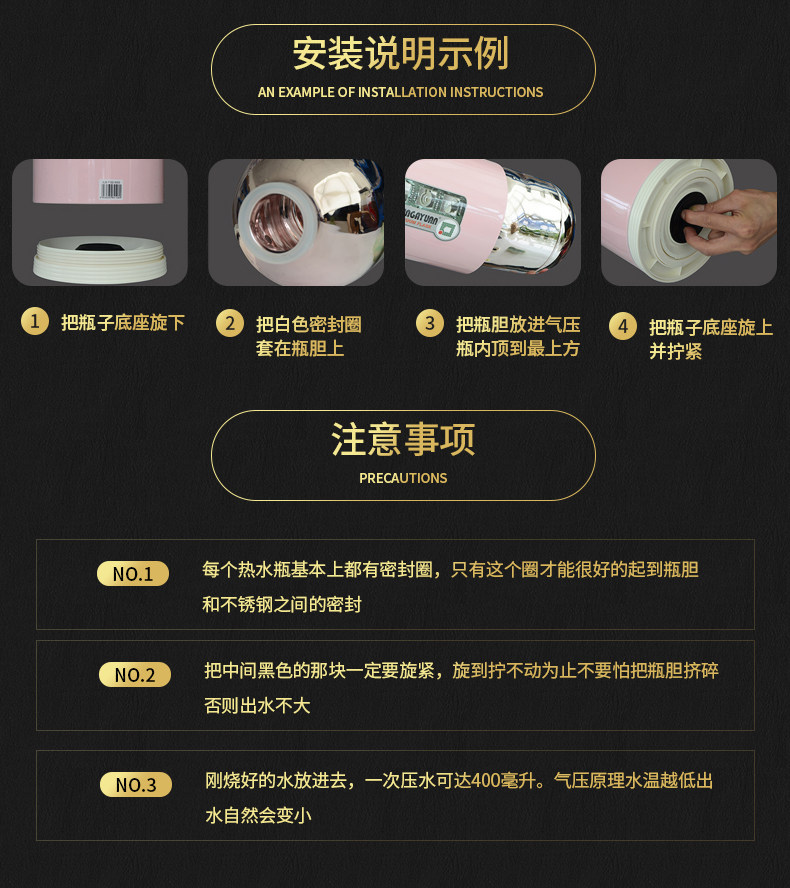 安装说明示例
AN EXAMPLE OF INSTALLATION INSTRUCTIONS

1 把瓶子底座旋下

2 把白色密封圈套在瓶胆上

3 把瓶胆放进气压瓶内顶到最上方

4 把瓶子底座旋上并拧紧

注意事项
PRECAUTIONS

NO.1 每个热水瓶基本上都有密封圈，只有这个圈才能很好的起到瓶胆和不锈钢之间的密封

NO.2 把中间黑色的那块一定要旋紧，旋到拧不动为止不要怕把瓶胆挤碎否则出水不大

NO.3 刚烧好的水放进去，一次压水可达400毫升。气压原理水温越低出水自然会变小