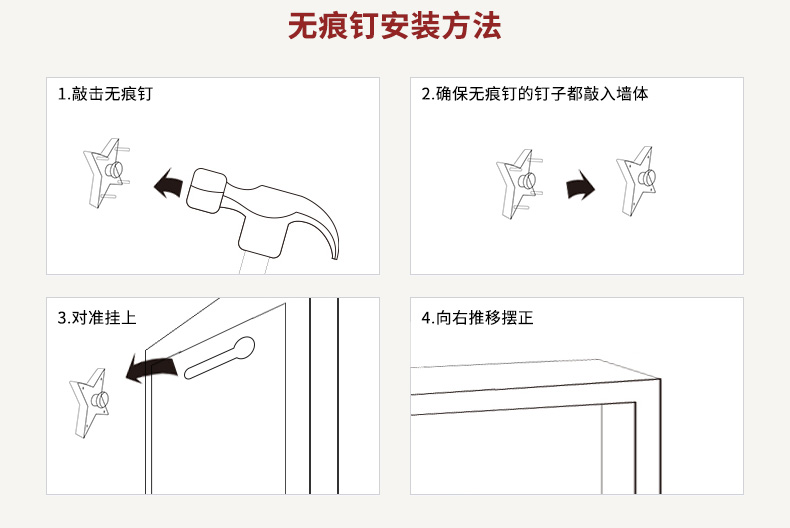 无痕钉安装方法

1.敲击无痕钉

2.确保无痕钉的钉子都敲入墙体

3.对准挂上

4.向右推移摆正