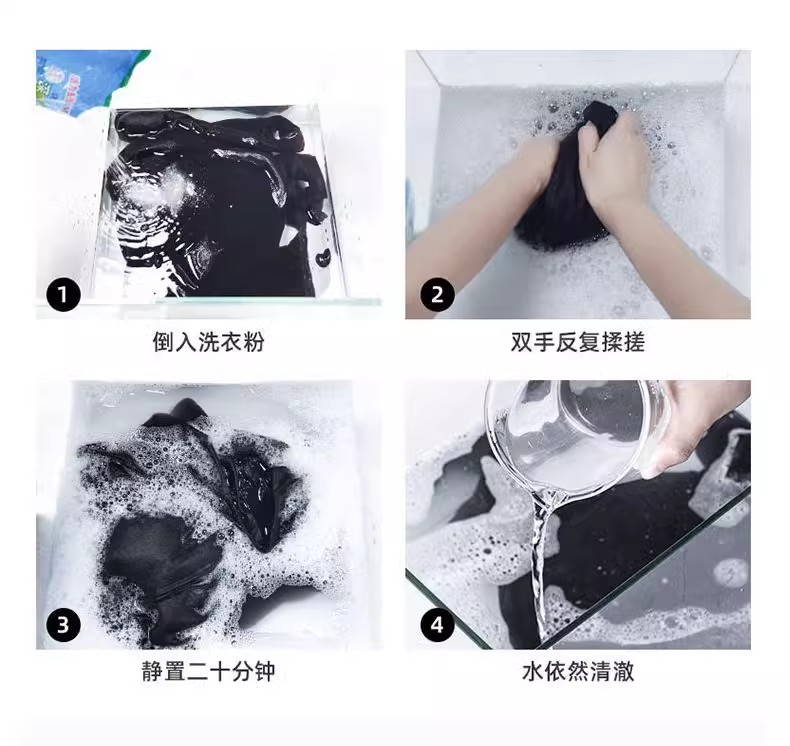 1
倒入洗衣粉

2
双手反复揉搓

3
静置二十分钟

4
水依然清澈