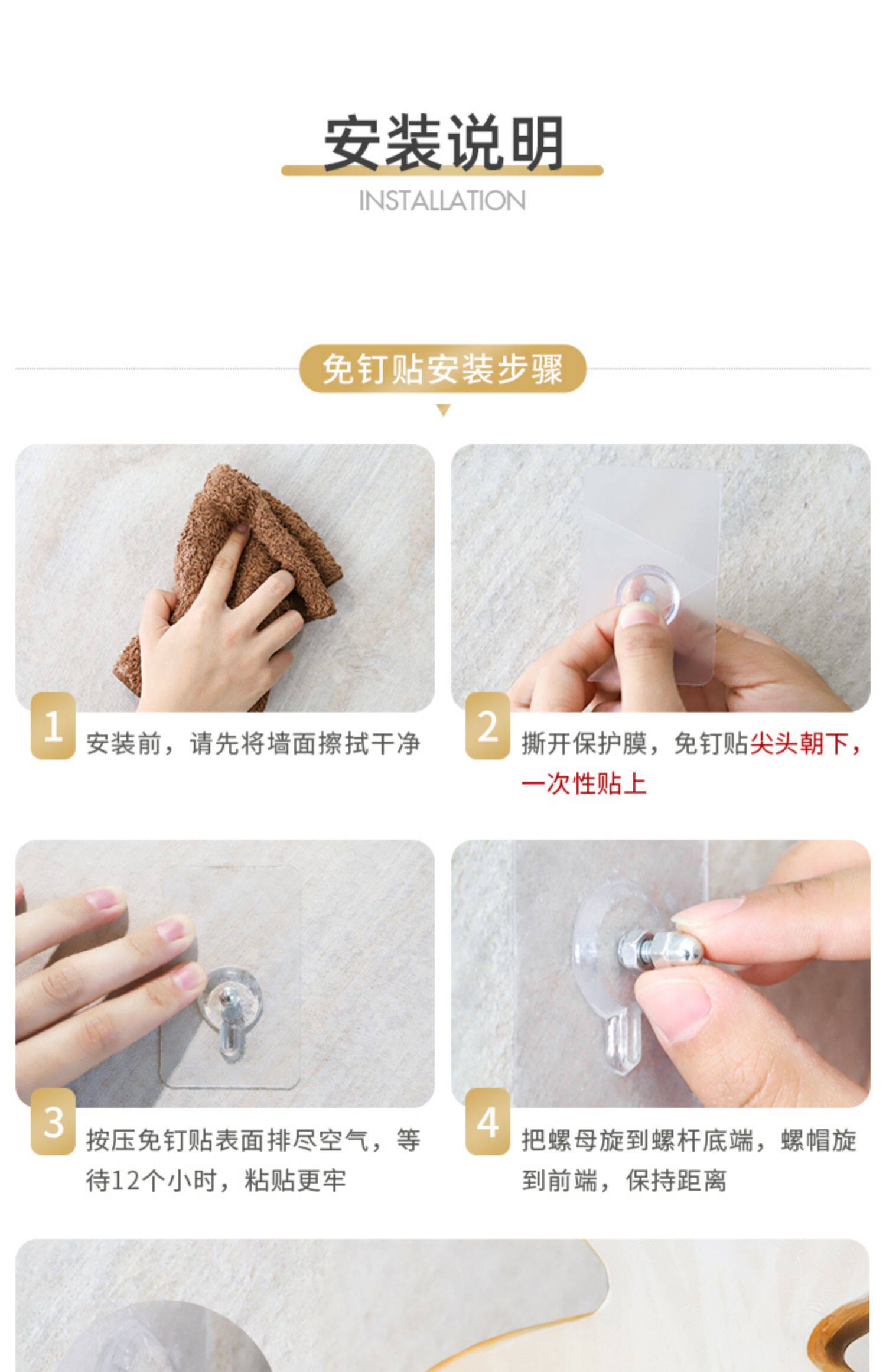 安装说明
INSTALLATION

免钉贴安装步骤

1 安装前，请先将墙面擦拭干净

2 撕开保护膜，免钉贴尖头朝下，一次性贴上

3 按压免钉贴表面排尽空气，等待12个小时，粘贴更牢

4 把螺母旋到螺杆底端，螺帽旋到前端，保持距离