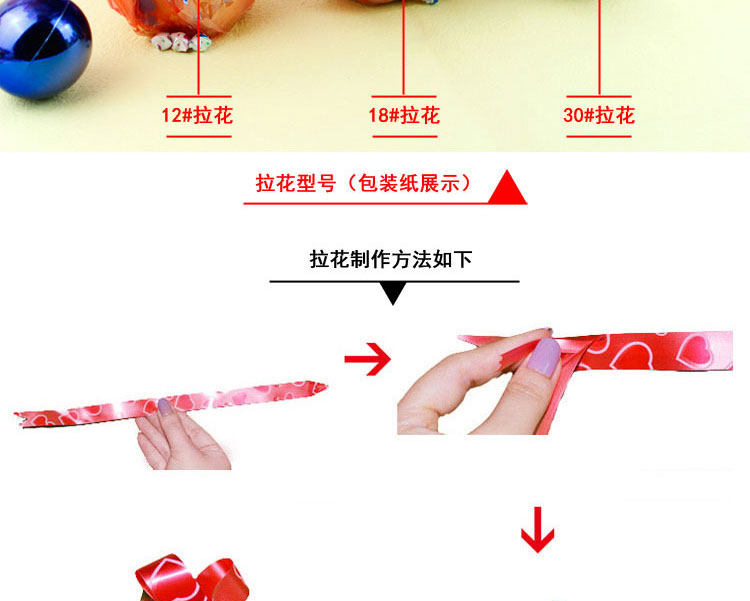 12#拉花

18#拉花

30#拉花

拉花型号（包装纸展示）

拉花制作方法如下