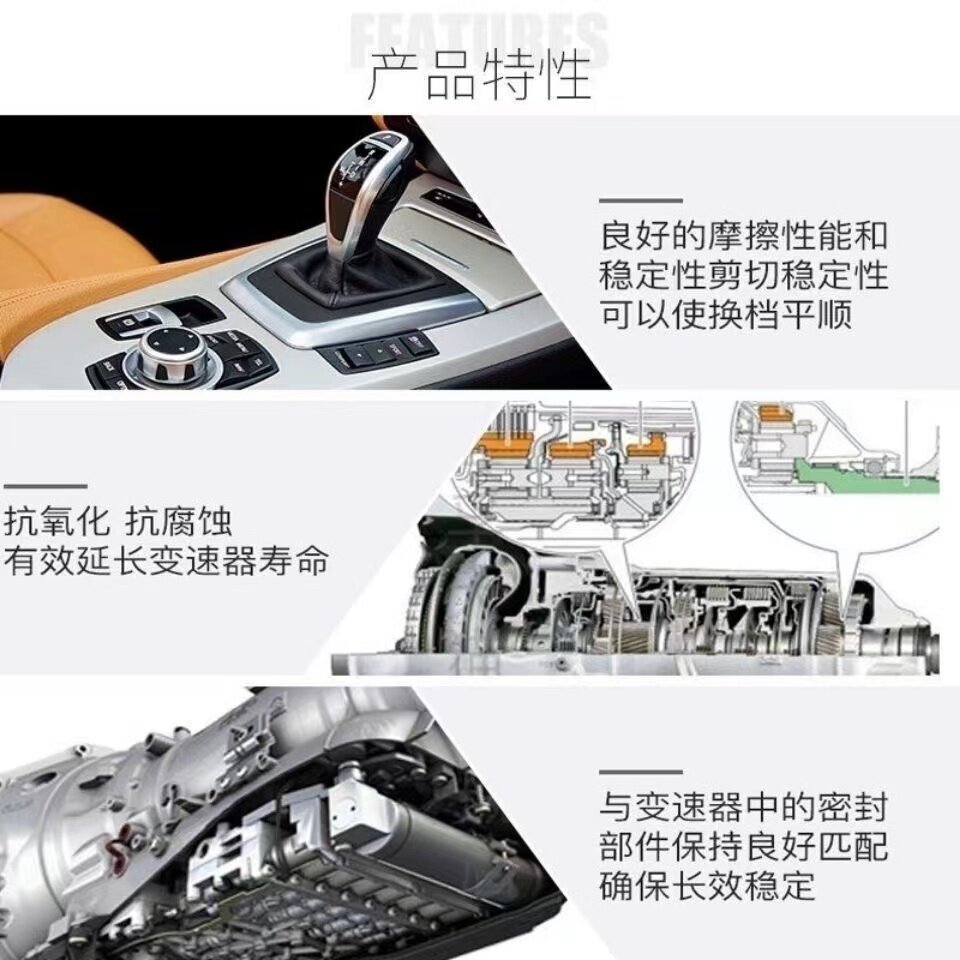 FEATURES
产品特性

良好的摩擦性能和稳定性剪切稳定性可以使换档平顺

抗氧化 抗腐蚀
有效延长变速器寿命

与变速器中的密封部件保持良好匹配确保长效稳定