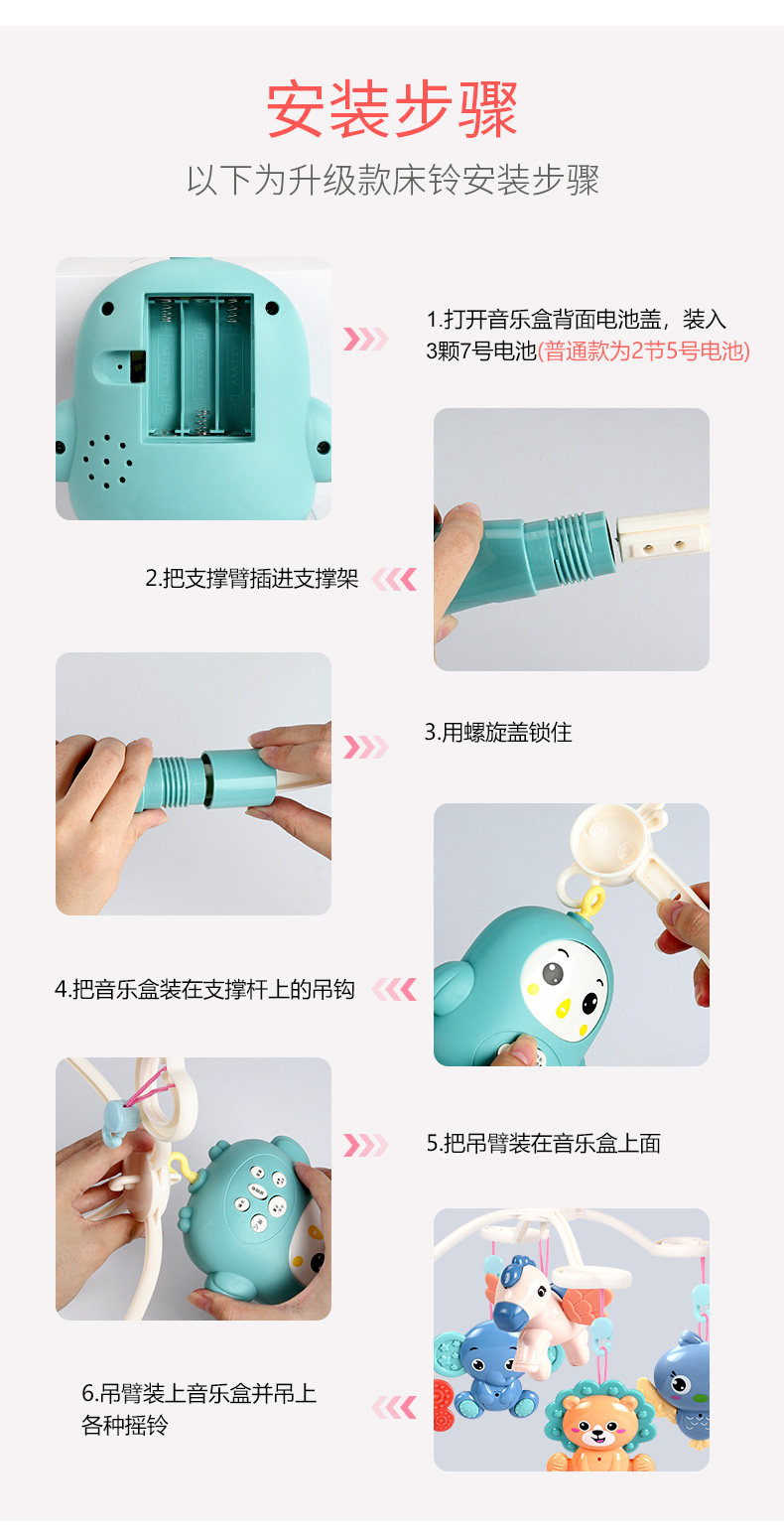 安装步骤

以下为升级款床铃安装步骤

1.打开音乐盒背面电池盖，装入3颗7号电池(普通款为2节5号电池)

2.把支撑臂插进支撑架

3.用螺旋盖锁住

4.把音乐盒装在支撑杆上的吊钩

5.把吊臂装在音乐盒上面

6.吊臂装上音乐盒并吊上各种摇铃