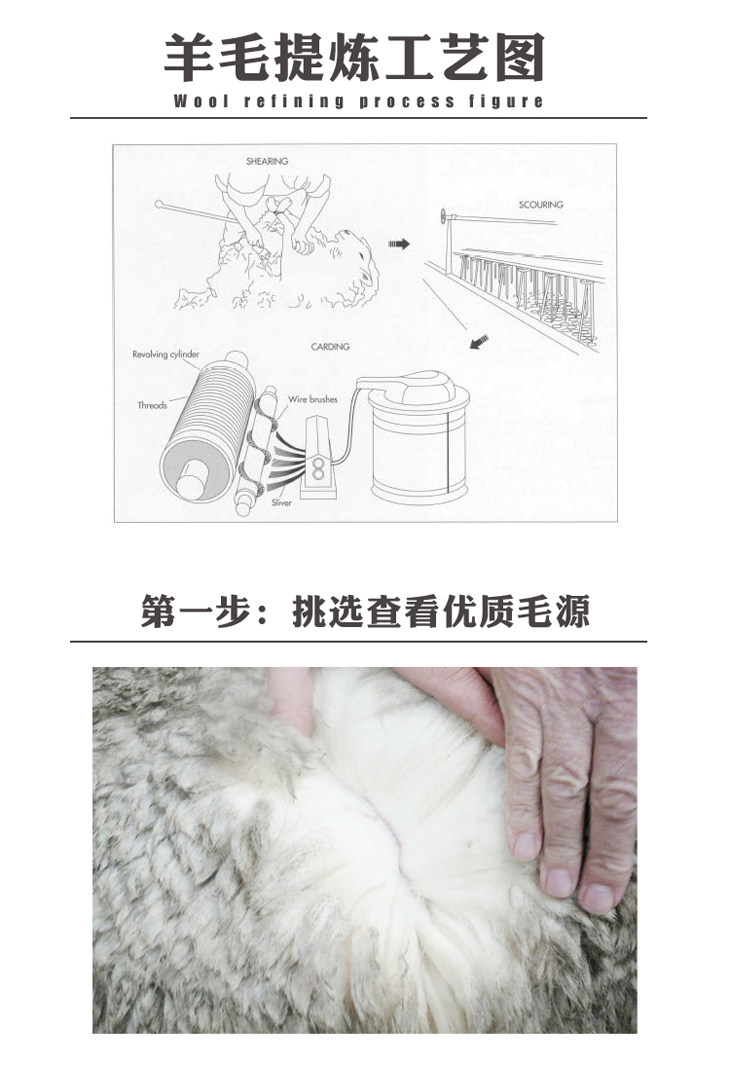 羊毛提炼工艺图

Wool refining process figure

SHEARING

SCOURING

CARDING

Revolving cylinder

Threads

Wire brushes

Sliver

第一步：挑选查看优质毛源