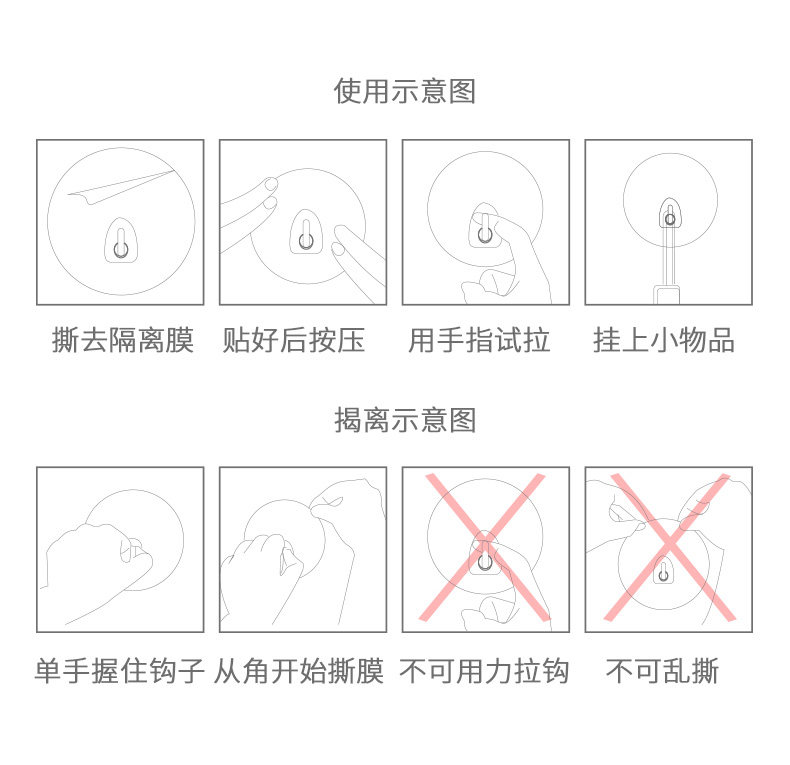 使用示意图

撕去隔离膜　贴好后按压　用手指试拉　挂上小物品

揭离示意图

单手握住钩子　从角开始撕膜　不可用力拉钩　不可乱撕