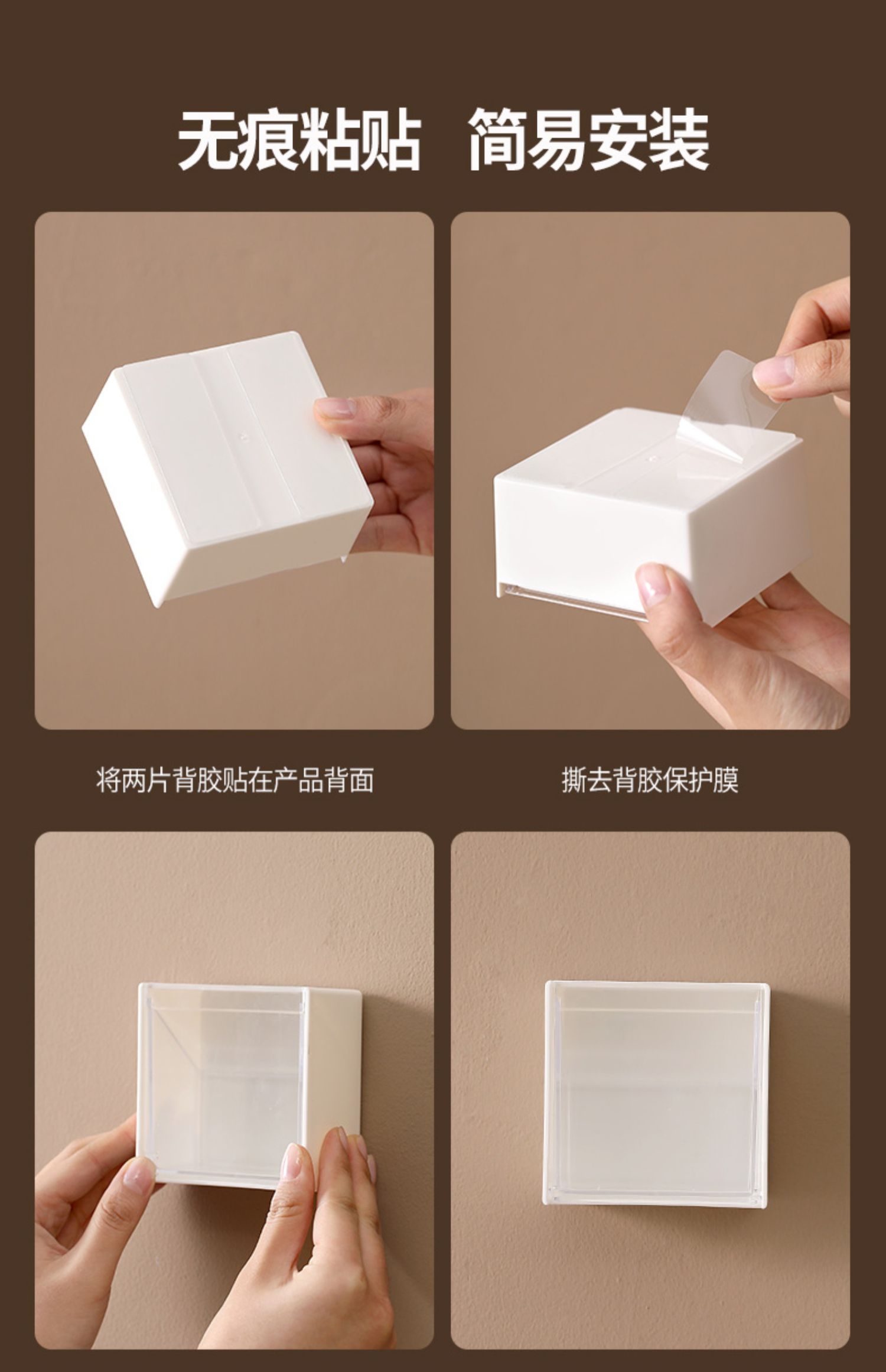 无痕粘贴 简易安装

将两片背胶贴在产品背面

撕去背胶保护膜