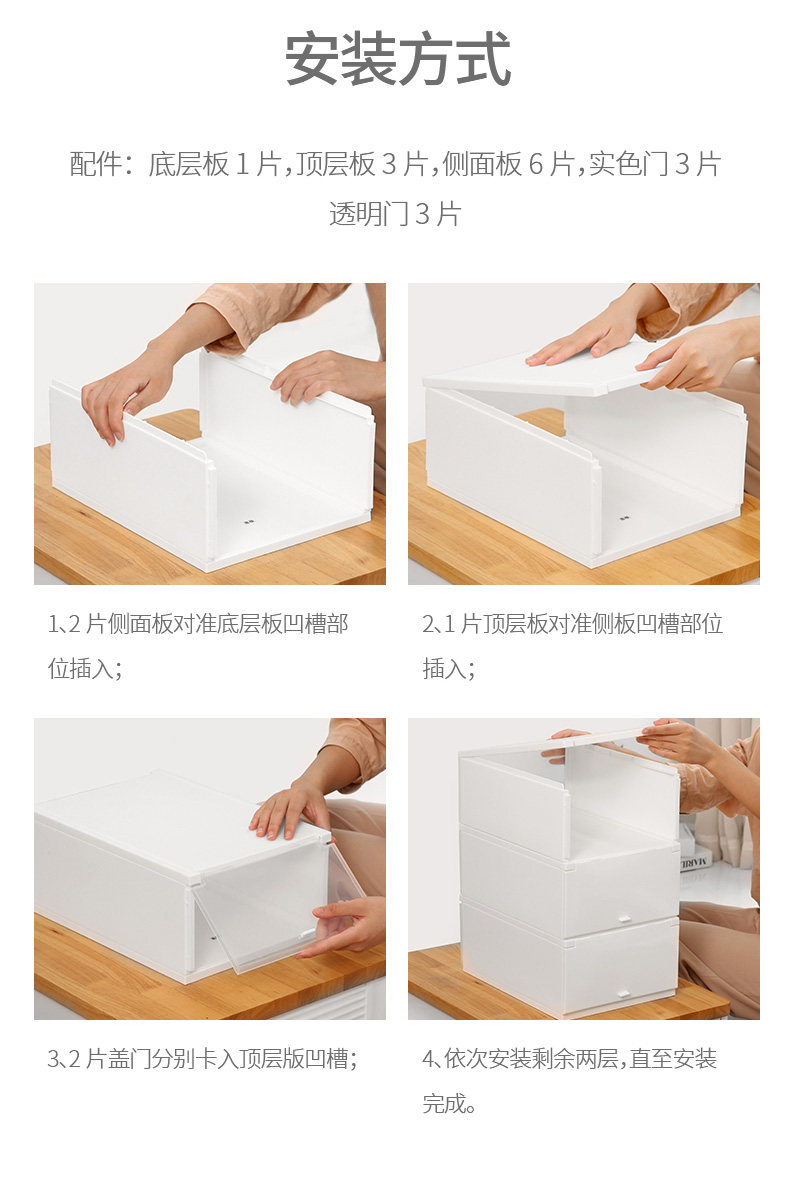 安装方式

配件：底层板 1 片，顶层板 3 片，侧面板 6 片，实色门 3 片 透明门 3 片

1、2 片侧面板对准底层板凹槽部位插入；

2、1 片顶层板对准侧板凹槽部位插入；

3、2 片盖门分别卡入顶层版凹槽；

4、依次安装剩余两层，直至安装完成。