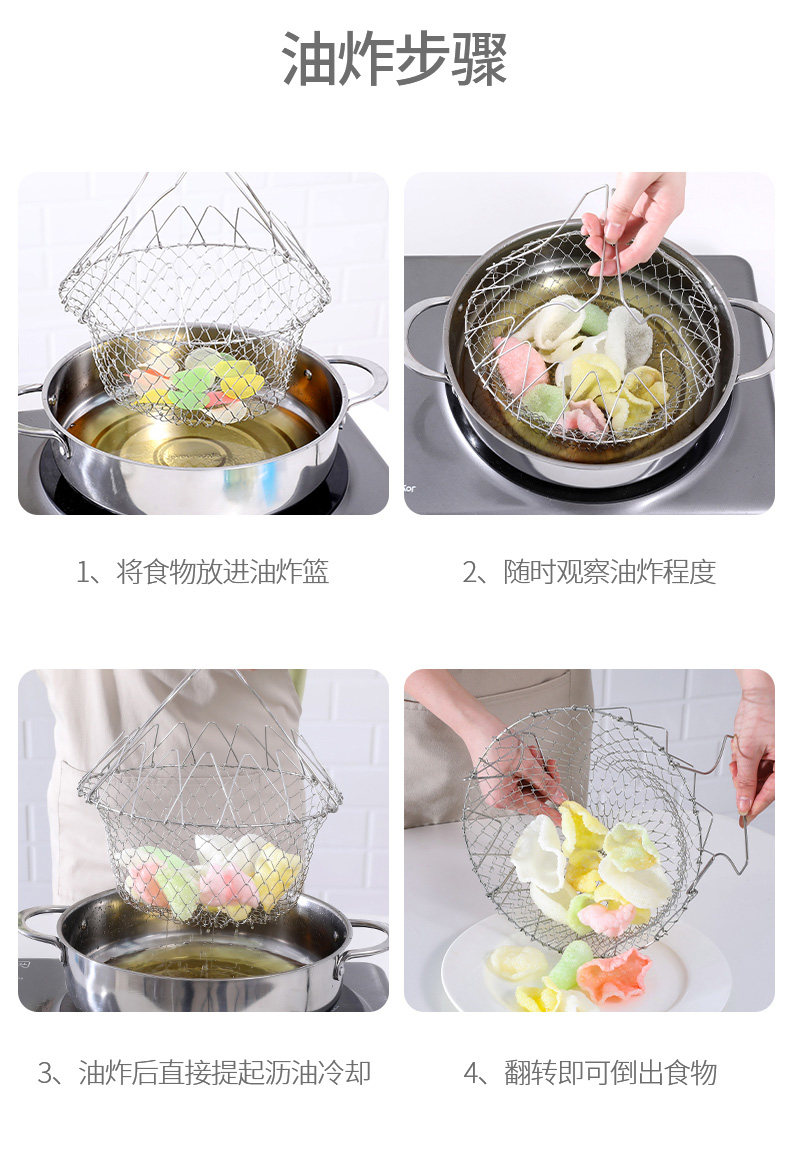 油炸步骤

1、将食物放进油炸篮

2、随时观察油炸程度

3、油炸后直接提起沥油冷却

4、翻转即可倒出食物