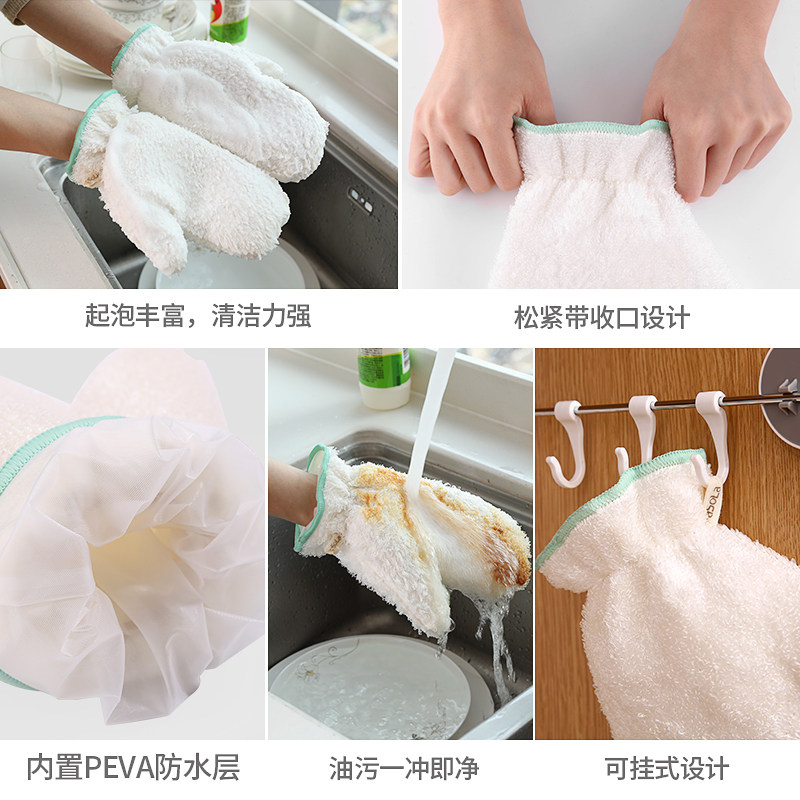 起泡丰富，清洁力强

松紧带收口设计

内置PEVA防水层

油污一冲即净

可挂式设计