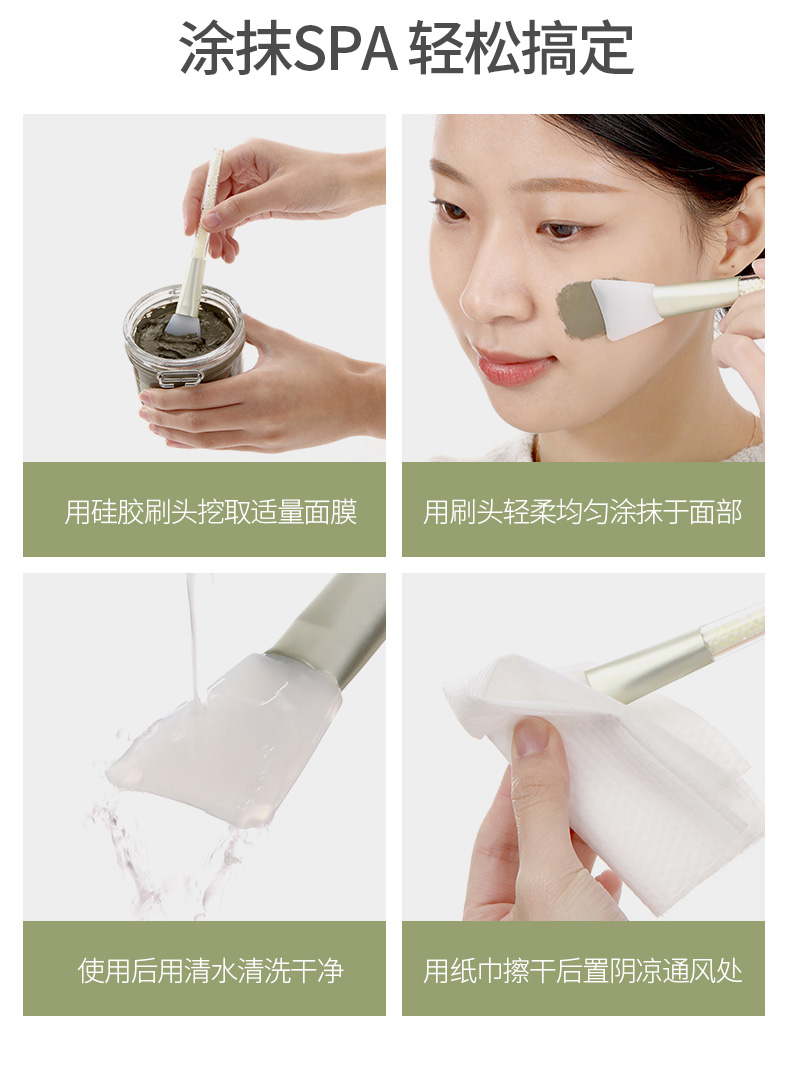 涂抹SPA 轻松搞定

用硅胶刷头挖取适量面膜

用刷头轻柔均匀涂抹于面部

使用后用清水清洗干净

用纸巾擦干后置阴凉通风处