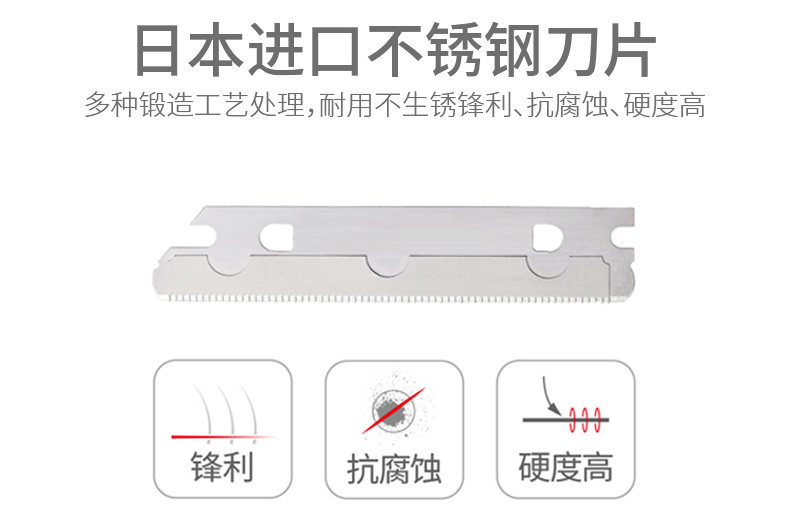 日本进口不锈钢刀片

多种锻造工艺处理,耐用不生锈锋利、抗腐蚀、硬度高

锋利

抗腐蚀

硬度高