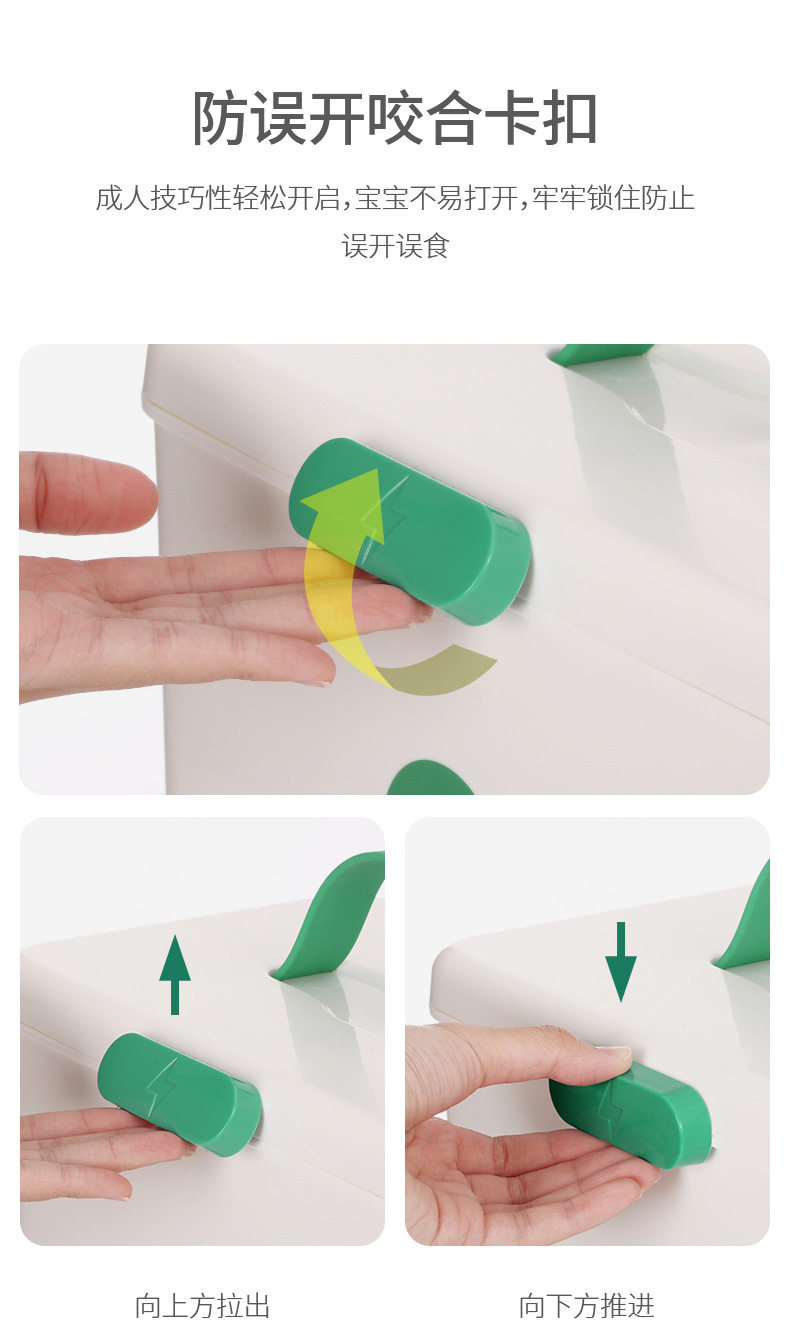 防误开咬合卡扣

成人技巧性轻松开启，宝宝不易打开，牢牢锁住防止误开误食

向上方拉出

向下方推进