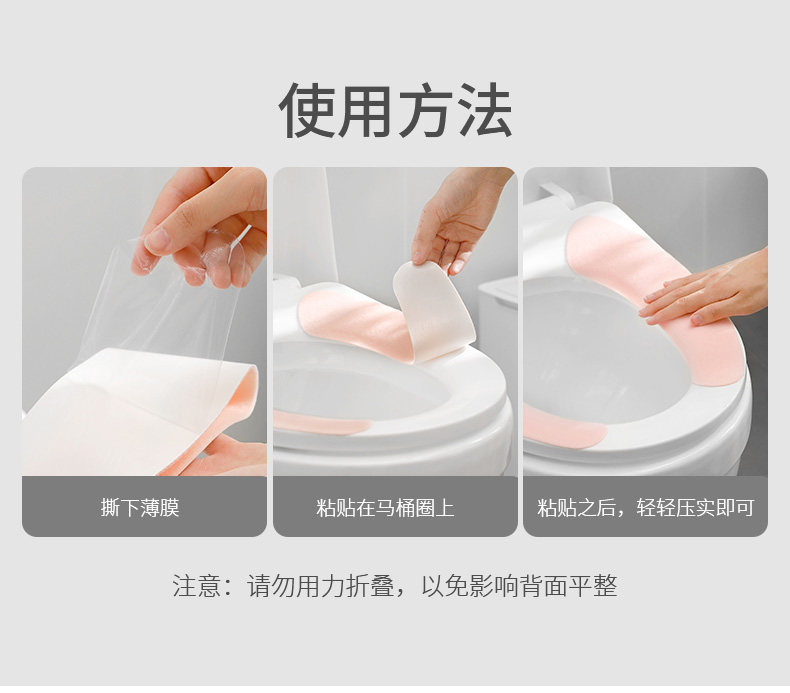 使用方法

撕下薄膜

粘贴在马桶圈上

粘贴之后，轻轻压实即可

注意：请勿用力折叠，以免影响背面平整