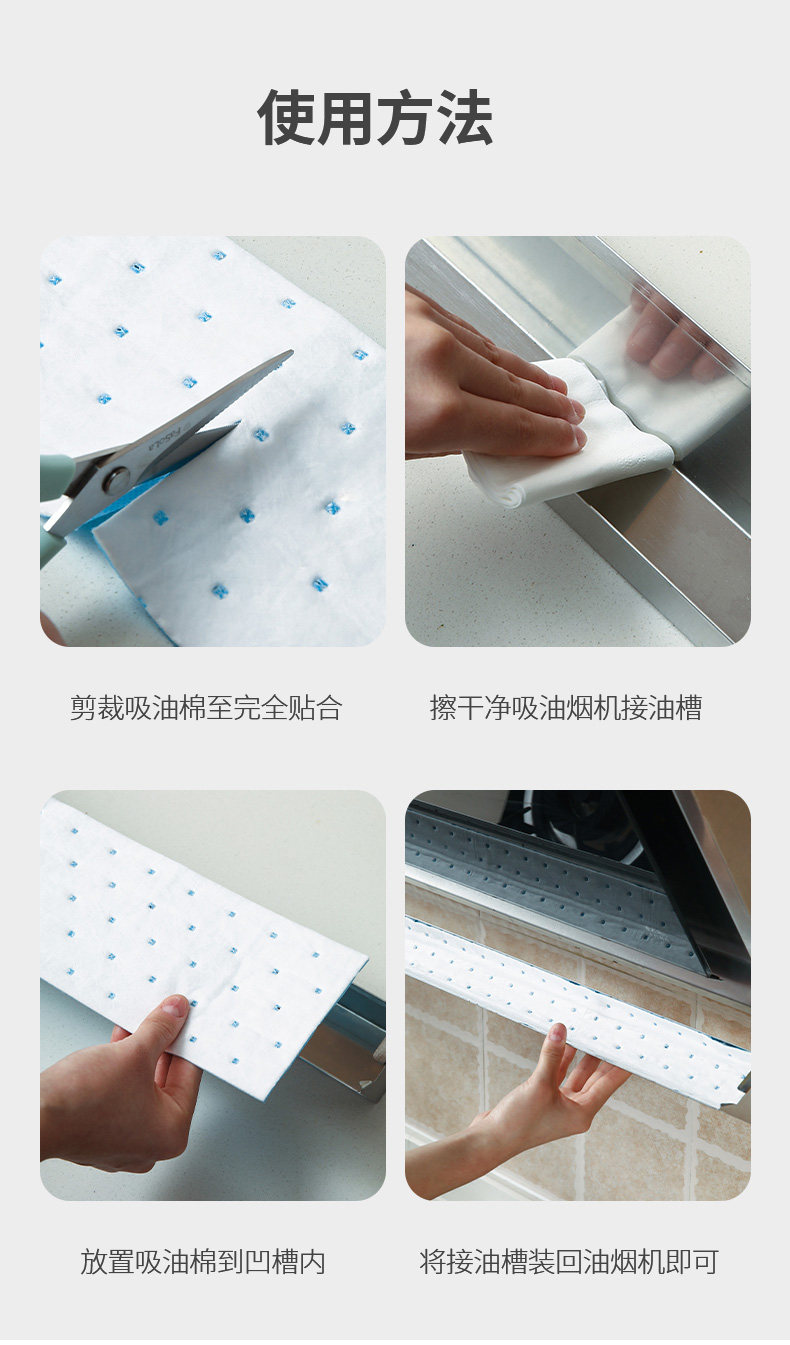 使用方法

剪裁吸油棉至完全贴合

擦干净吸油烟机接油槽

放置吸油棉到凹槽内

将接油槽装回油烟机即可