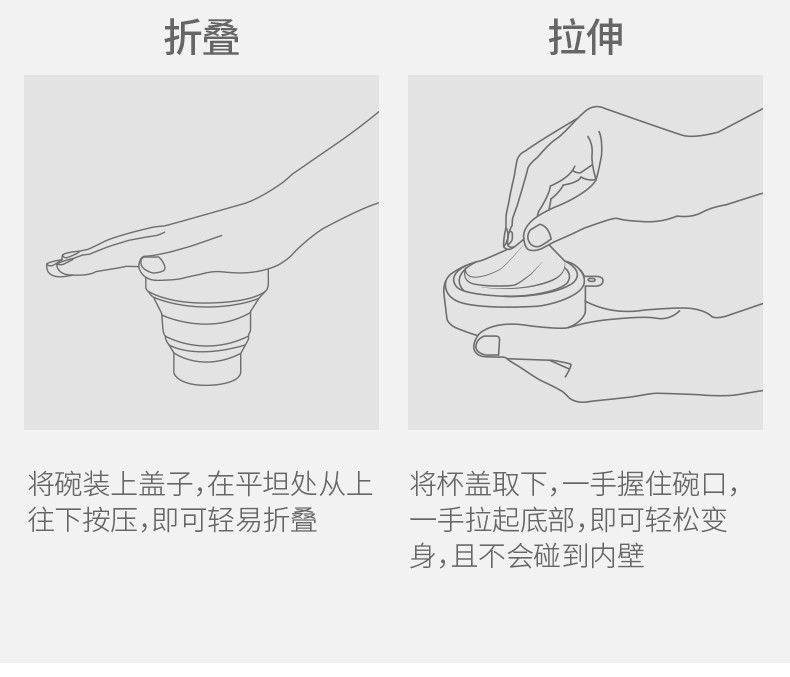 折叠

将碗装上盖子,在平坦处从上往下按压,即可轻易折叠

拉伸

将杯盖取下,一手握住碗口,一手拉起底部,即可轻松变身,且不会碰到内壁