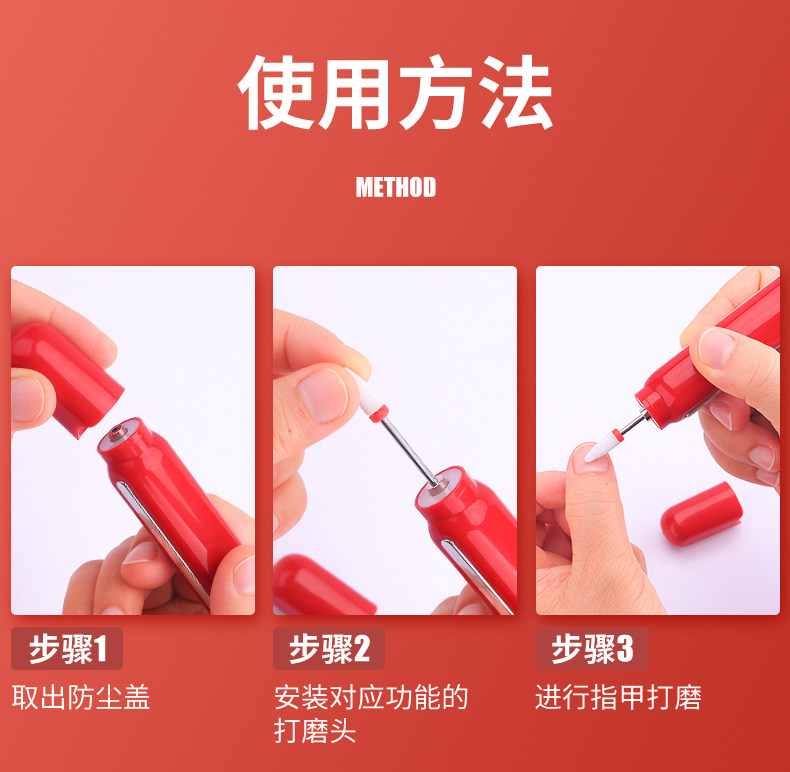 使用方法

METHOD

步骤1

取出防尘盖

步骤2

安装对应功能的打磨头

步骤3

进行指甲打磨