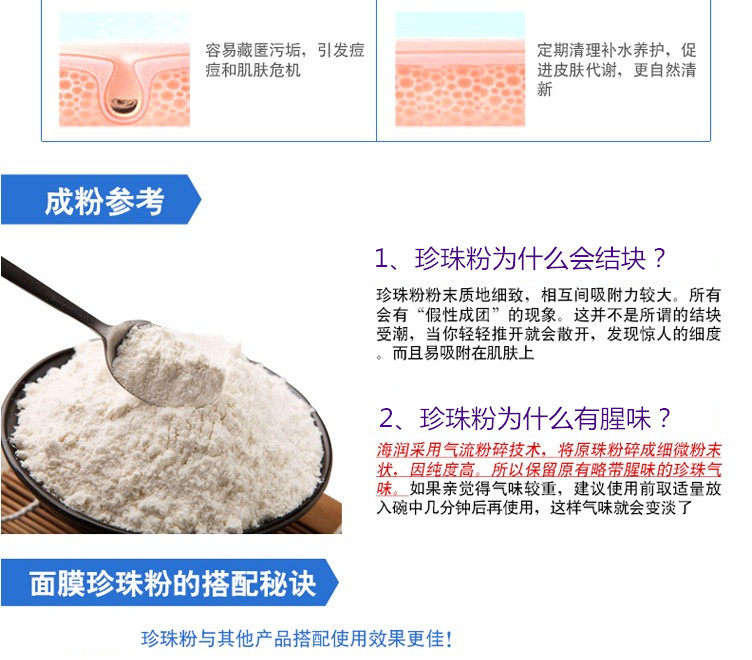 容易藏匿污垢，引发痘痘和肌肤危机

定期清理补水养护，促进皮肤代谢，更自然清新

成粉参考

1、珍珠粉为什么会结块？

珍珠粉粉末质地细致，相互间吸附力较大。所有会有“假性成团”的现象。这并不是所谓的结块受潮，当你轻轻推开就会散开，发现惊人的细度。而且易吸附在肌肤上

2、珍珠粉为什么有腥味？

海润采用气流粉碎技术，将原珠粉碎成细微粉末状，因纯度高。所以保留原有略带腥味的珍珠气味。如果亲觉得气味较重，建议使用前取适量放入碗中几分钟后再使用，这样气味就会变淡了

面膜珍珠粉的搭配秘诀

珍珠粉与其他产品搭配使用效果更佳！