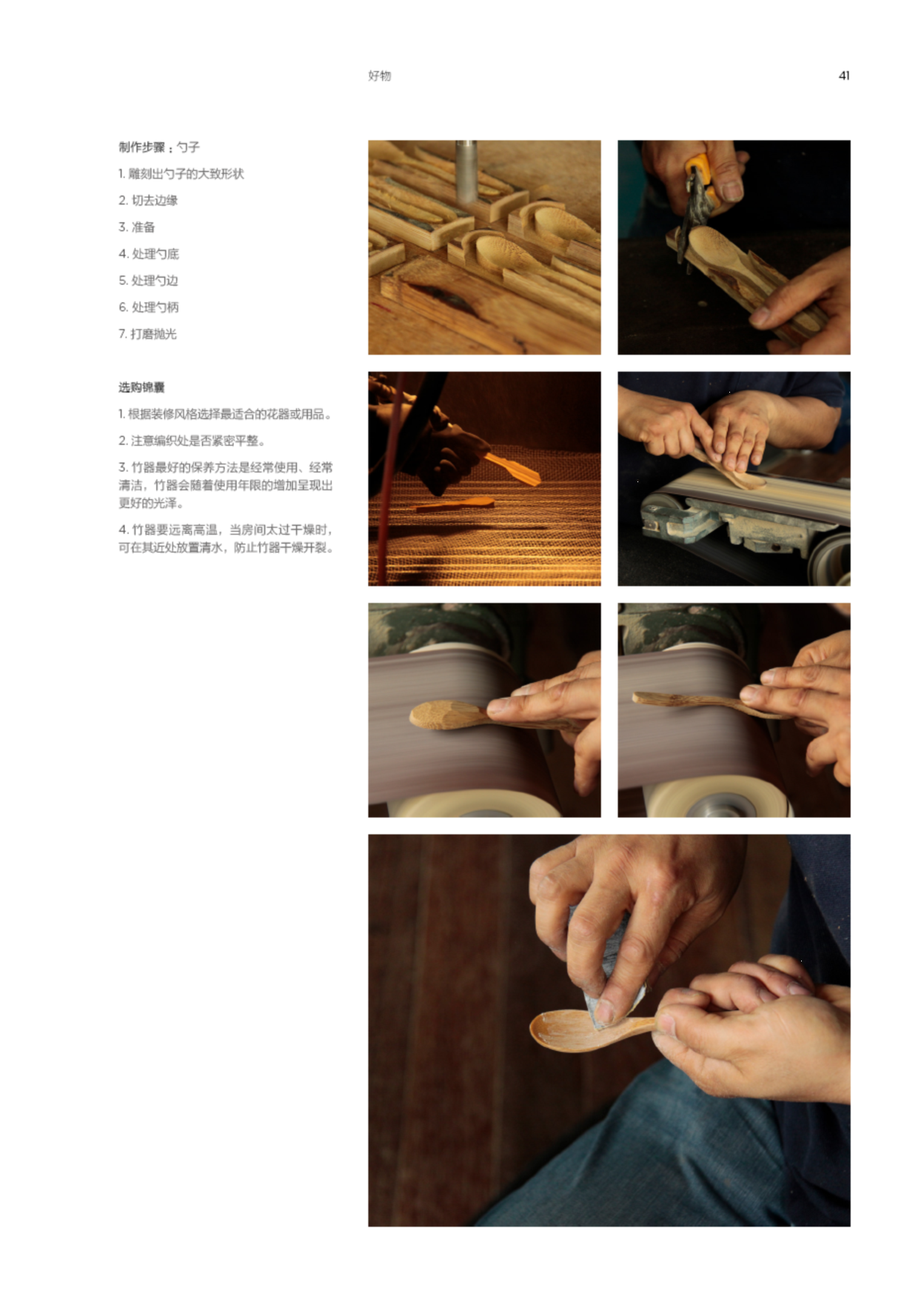 好物 41

制作步骤：勺子

1.雕刻出勺子的大致形状

2.切去边缘

3.准备

4.处理勺底

5.处理勺边

6.处理勺柄

7.打磨抛光

选购锦囊

1.根据装修风格选择最适合的花器或用品。

2.注意编织处是否紧密平整。

3.竹器最好的保养方法是经常使用、经常清洁，竹器会随着使用年限的增加呈现出更好的光泽。

4.竹器要远离高温，当房间太过干燥时，可在其近处放置清水，防止竹器干燥开裂。