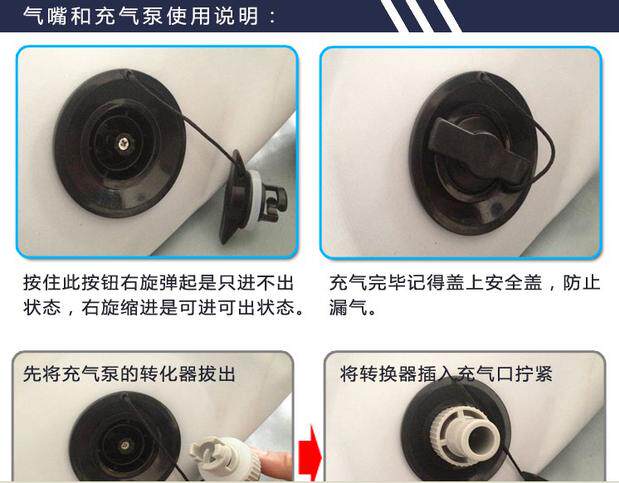 气嘴和充气泵使用说明：

按住此按钮右旋弹起是只进不出状态，右旋缩进是可进可出状态。

充气完毕记得盖上安全盖，防止漏气。

先将充气泵的转化器拔出

将转换器插入充气口拧紧