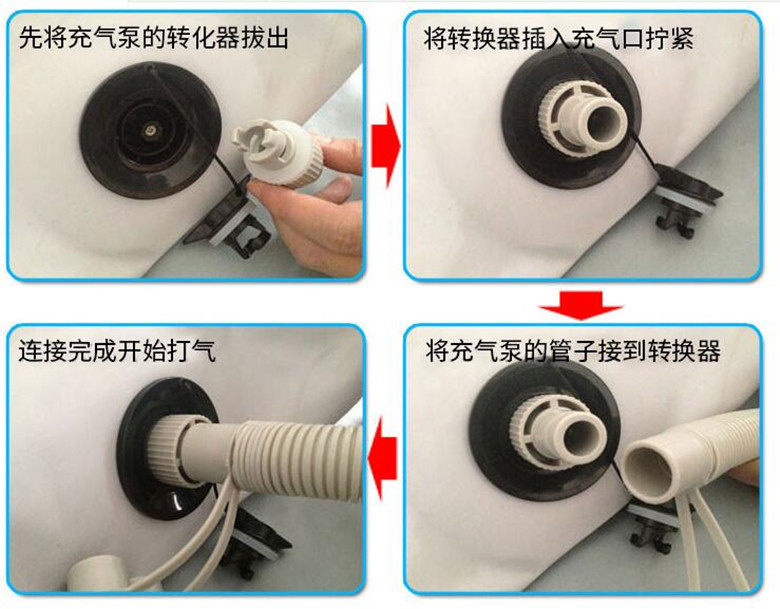 先将充气泵的转化器拔出

将转换器插入充气口拧紧

将充气泵的管子接到转换器

连接完成开始打气