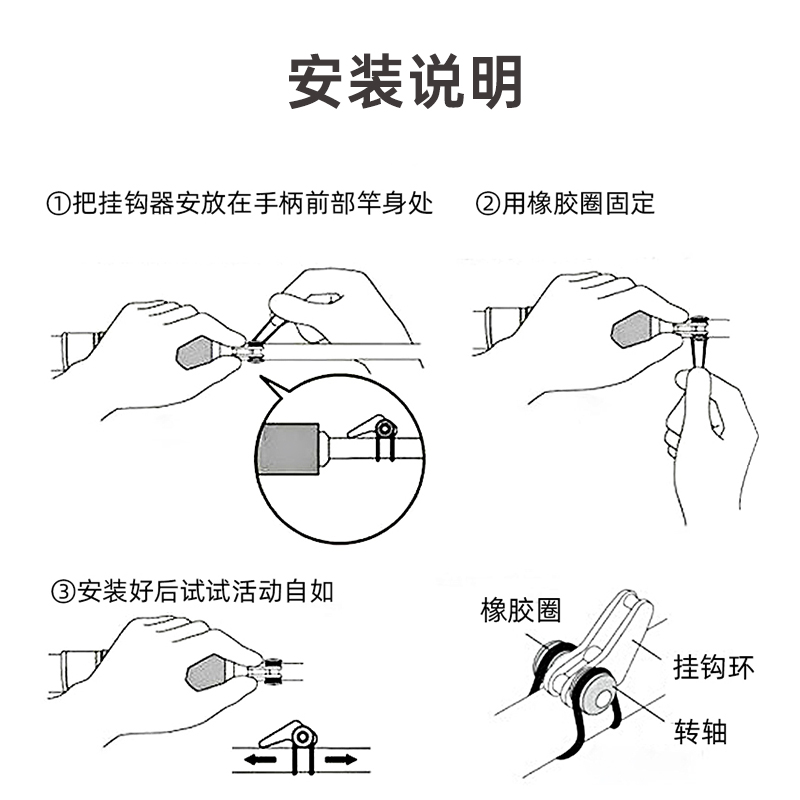 安装说明

①把挂钩器安放在手柄前部竿身处

②用橡胶圈固定

③安装好后试试活动自如

橡胶圈

挂钩环

转轴