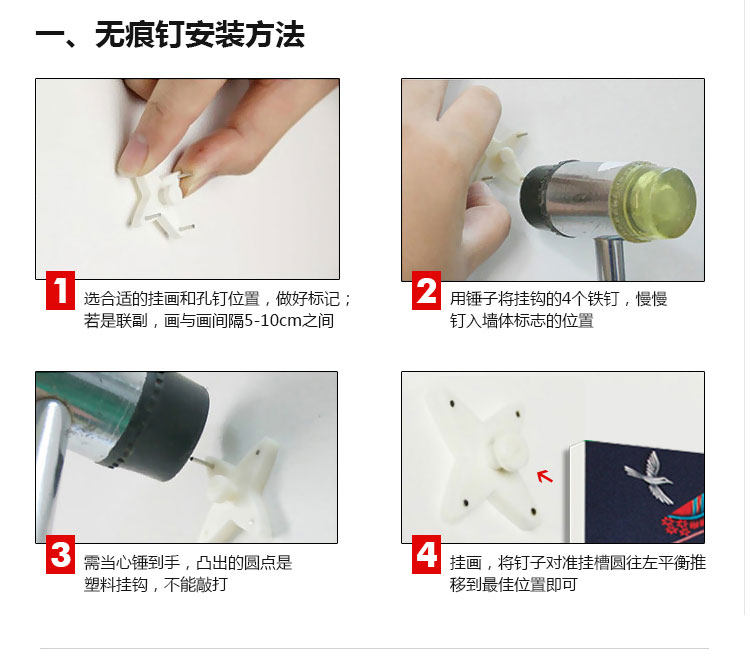 一、无痕钉安装方法

1
选合适的挂画和孔钉位置，做好标记；若是联副，画与画间隔5-10cm之间

2
用锤子将挂钩的4个铁钉，慢慢钉入墙体标志的位置

3
需当心锤到手，凸出的圆点是塑料挂钩，不能敲打

4
挂画，将钉子对准挂槽圆往左平衡推移到最佳位置即可