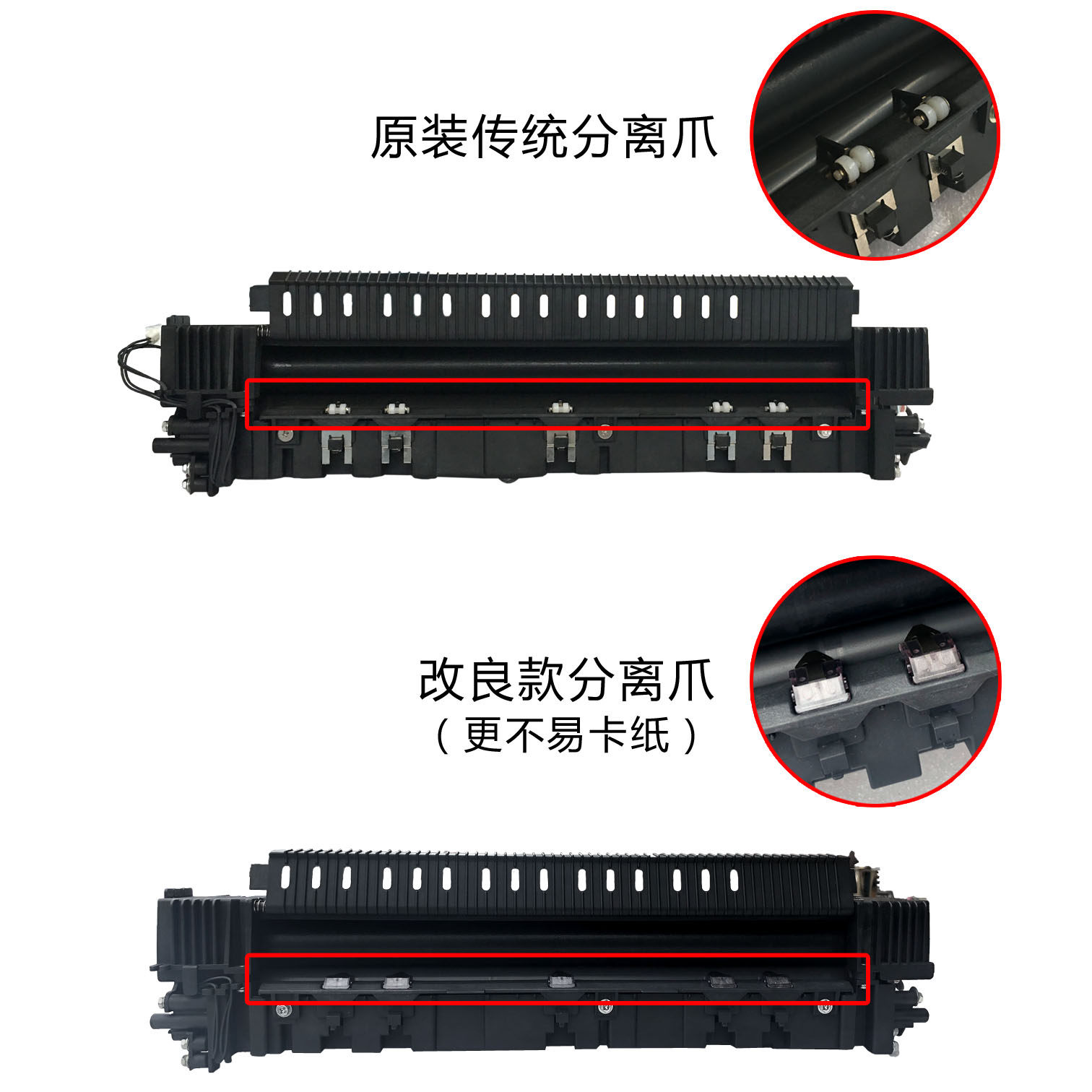 原装传统分离爪

改良款分离爪
（更不易卡纸）