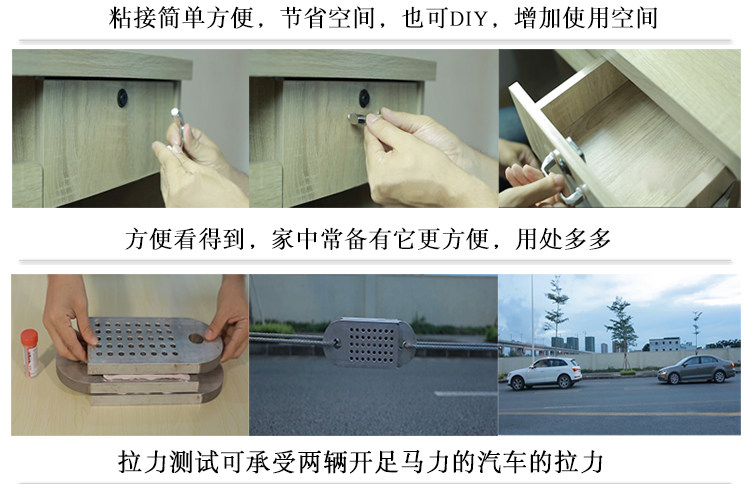 粘接简单方便，节省空间，也可DIY，增加使用空间

方便看得到，家中常备有它更方便，用处多多

拉力测试可承受两辆开足马力的汽车的拉力