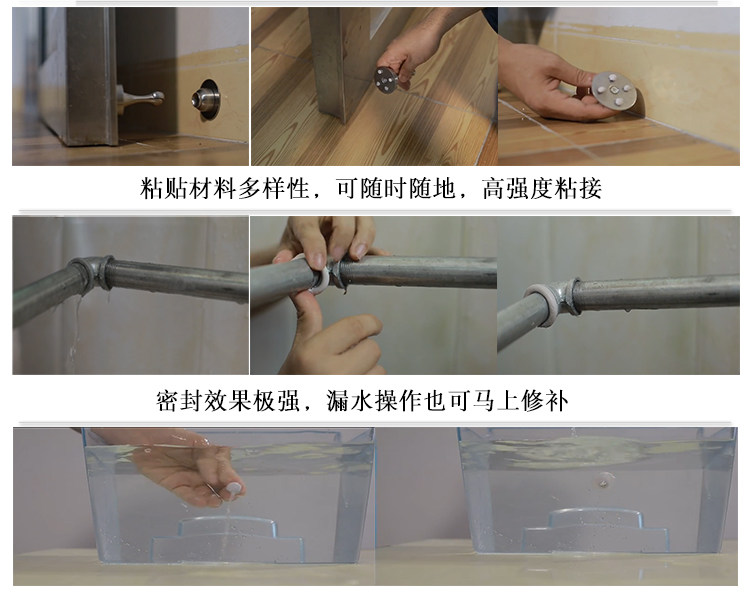 粘贴材料多样性，可随时随地，高强度粘接

密封效果极强，漏水操作也可马上修补