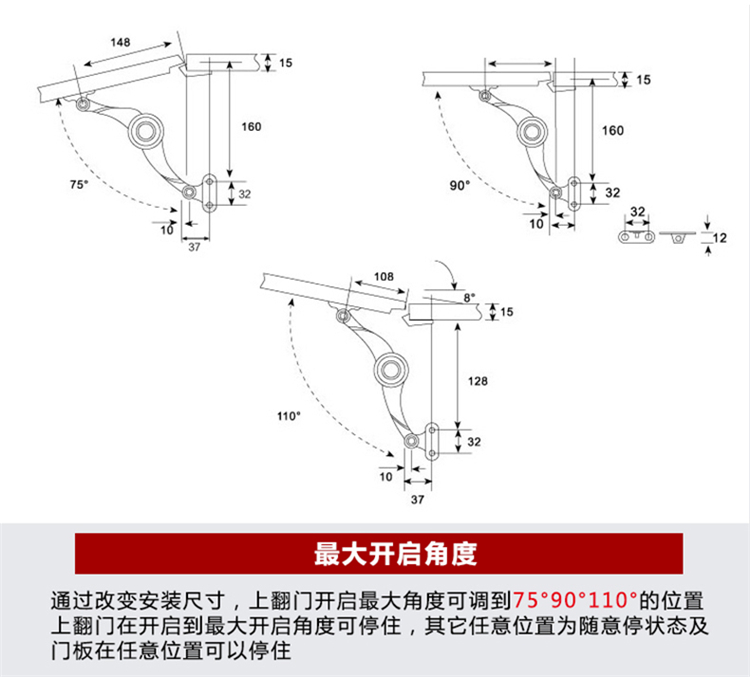 148
15
160
75°
32
10
37

15
160
90°
32
10
32
12

108
8°
15
128
110°
32
10
37

最大开启角度

通过改变安装尺寸，上翻门开启最大角度可调到75°90°110°的位置
上翻门在开启到最大开启角度可停住，其它任意位置为随意停状态及门板在任意位置可以停住