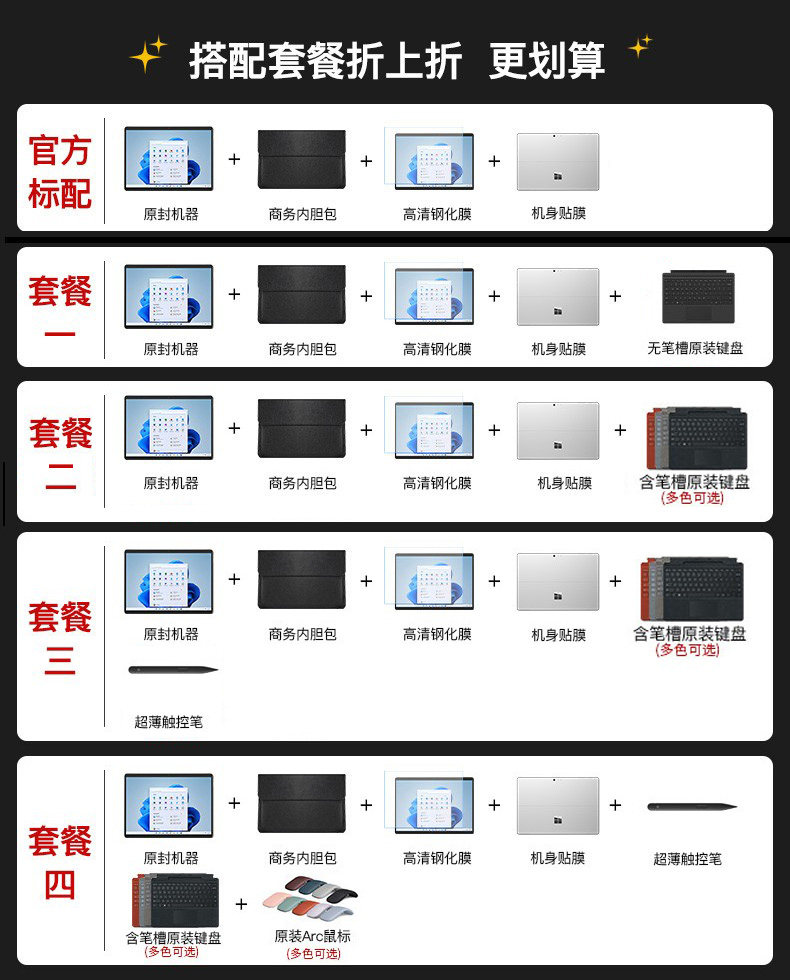 搭配套餐折上折 更划算

官方标配
原封机器 + 商务内胆包 + 高清钢化膜 + 机身贴膜

套餐一
原封机器 + 商务内胆包 + 高清钢化膜 + 机身贴膜 + 无笔槽原装键盘

套餐二
原封机器 + 商务内胆包 + 高清钢化膜 + 机身贴膜 + 含笔槽原装键盘 (多色可选)

套餐三
原封机器 + 商务内胆包 + 高清钢化膜 + 机身贴膜 + 含笔槽原装键盘 (多色可选)
超薄触控笔

套餐四
原封机器 + 商务内胆包 + 高清钢化膜 + 机身贴膜 + 超薄触控笔
含笔槽原装键盘 (多色可选) + 原装Arc鼠标 (多色可选)